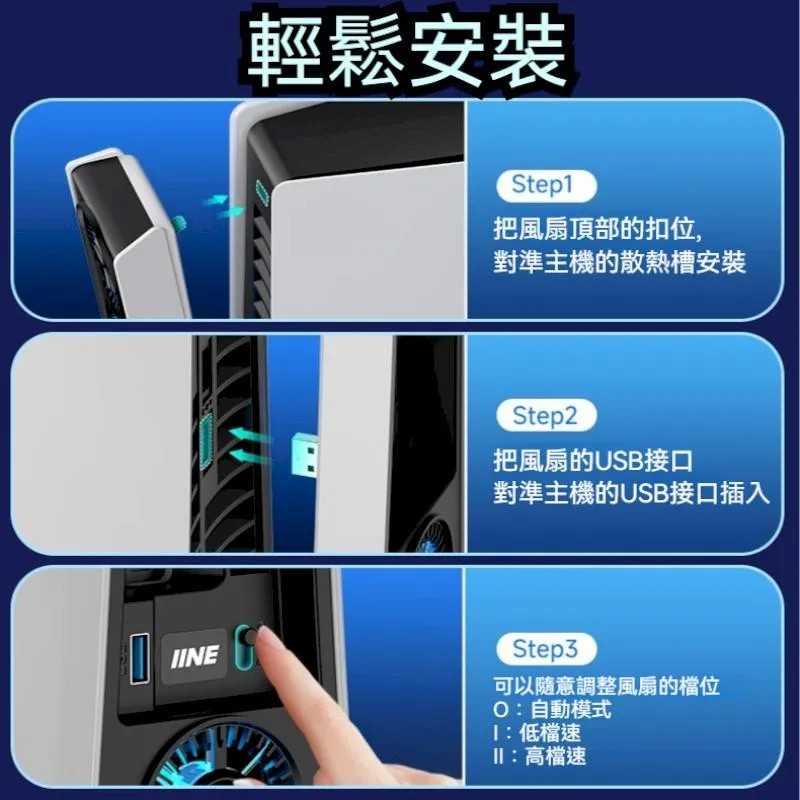 輕鬆安裝

Step1
把風扇頂部的扣位,
對準主機的散熱槽安裝

Step2
把風扇的USB接口
對準主機的USB接口插入

IINE

Step3
可以隨意調整風扇的檔位
O：自動模式
I：低檔速
II：高檔速