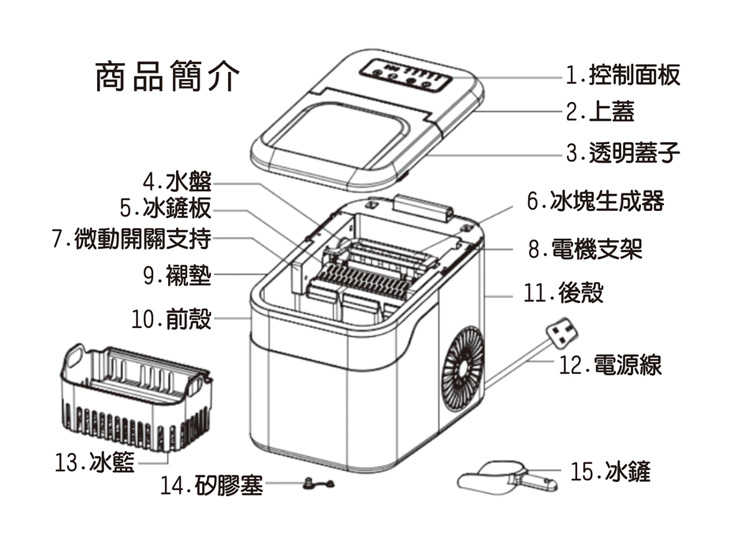 商品簡介

1.控制面板
2.上蓋
3.透明蓋子
4.水盤
5.冰鏟板
6.冰塊生成器
7.微動開關支持
8.電機支架
9.襯墊
10.前殼
11.後殼
12.電源線
13.冰籃
14.矽膠塞
15.冰鏟