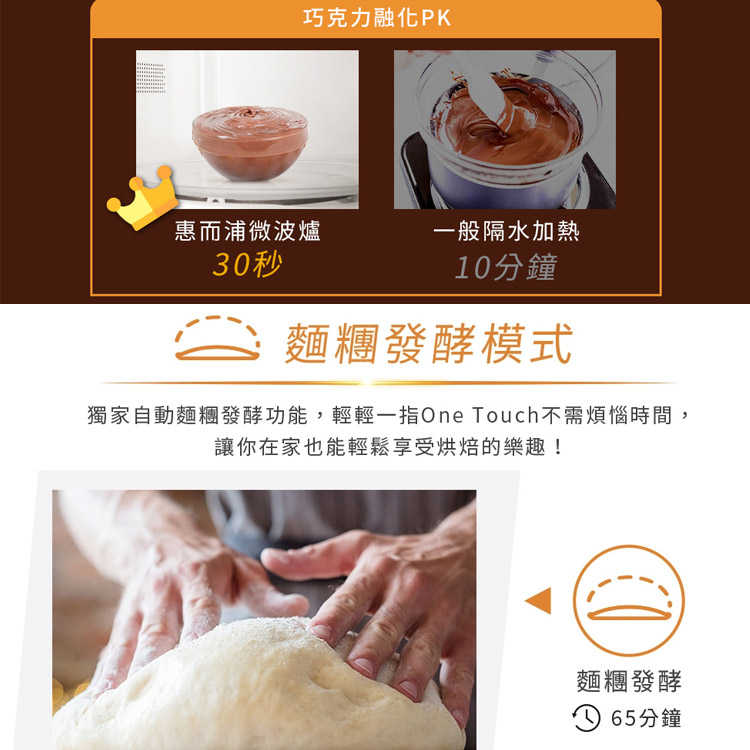 巧克力融化PK

惠而浦微波爐
30秒

一般隔水加熱
10分鐘

麵糰發酵模式

獨家自動麵糰發酵功能，輕輕一指One Touch不需煩惱時間，讓你在家也能輕鬆享受烘焙的樂趣！

麵糰發酵
65分鐘