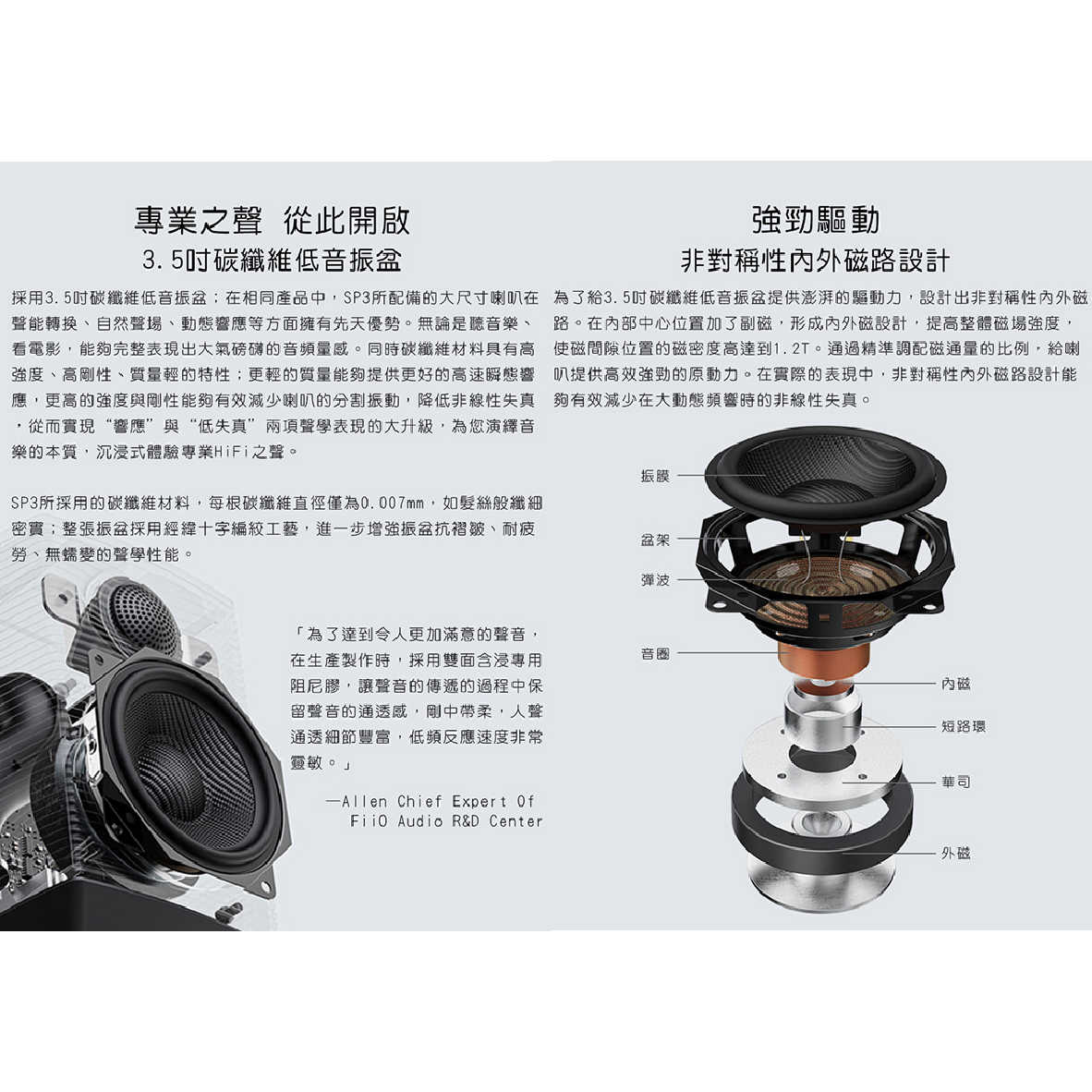 專業之聲 從此開啟
3.5吋碳纖維低音振盆

採用3.5吋碳纖維低音振盆；在相同產品中，SP3所配備的大尺寸喇叭在聲能轉換、自然聲場、動態響應等方面擁有先天優勢。無論是聽音樂、看電影，能夠完整表現出大氣磅礴的音頻量感。同時碳纖維材料具有高強度、高剛性、質量輕的特性；更輕的質量能夠提供更好的高速瞬態響應，更高的強度與剛性能夠有效減少喇叭的分割振動，降低非線性失真，從而實現“響應”與“低失真”兩項聲學表現的大升級，為您演繹音樂的本質，沉浸式體驗專業HiFi之聲。

SP3所採用的碳纖維材料，每根碳纖維直徑僅為0.007mm，如髮絲般纖細密實；整張振盆採用經緯十字編紋工藝，進一步增強振盆抗褶皺、耐疲勞、無蠕變的聲學性能。

「為了達到令人更加滿意的聲音，在生產製作時，採用雙面含浸專用阻尼膠，讓聲音的傳遞的過程中保留聲音的通透感，剛中帶柔，人聲通透細節豐富，低頻反應速度非常靈敏。」

—Allen Chief Expert Of FiiO Audio R&D Center

強勁驅動
非對稱性內外磁路設計

為了給3.5吋碳纖維低音振盆提供澎湃的驅動力，設計出非對稱性內外磁路。在內部中心位置加了副磁，形成內外磁設計，提高整體磁場強度，使磁間隙位置的磁密度高達到1.2T。通過精準調配磁通量的比例，給喇叭提供高效強勁的原動力。在實際的表現中，非對稱性內外磁路設計能夠有效減少在大動態頻響時的非線性失真。

振膜
盆架
彈波
音圈
內磁
短路環
華司
外磁