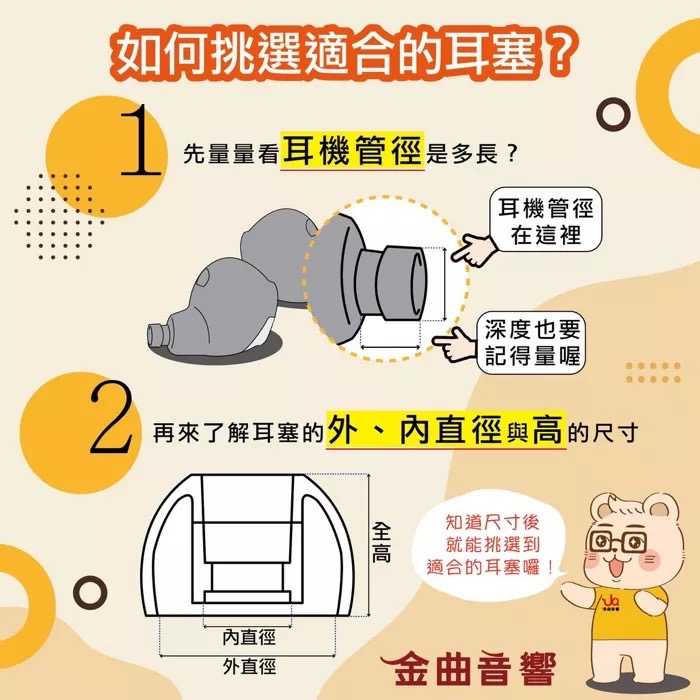 如何挑選適合的耳塞？

1 先量量看耳機管徑是多長？

耳機管徑在這裡

深度也要記得量喔

2 再來了解耳塞的外、內直徑與高的尺寸

全高

內直徑

外直徑

知道尺寸後就能挑選到適合的耳塞囉！

金曲音響