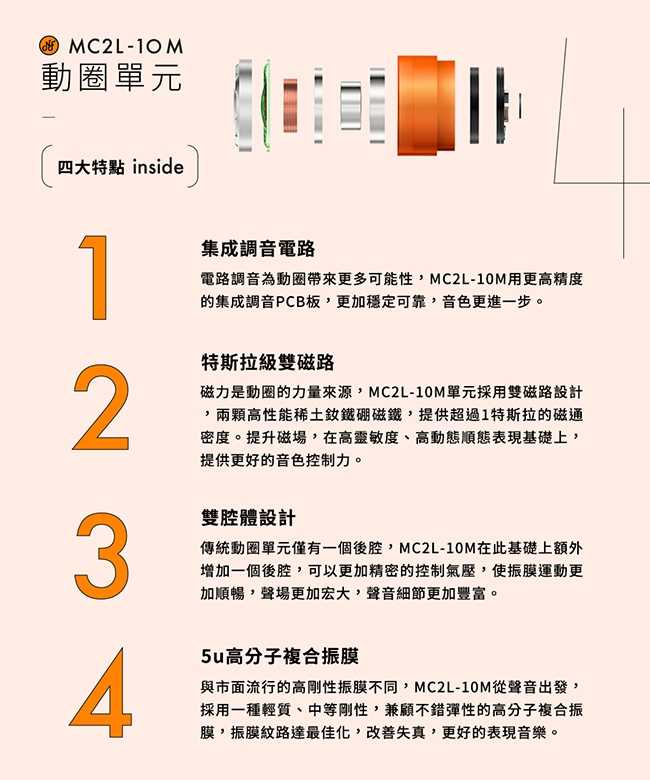 MC2L-10M
動圈單元

四大特點 inside

1

集成調音電路

電路調音為動圈帶來更多可能性，MC2L-10M用更高精度的集成調音PCB板，更加穩定可靠，音色更進一步。

2

特斯拉級雙磁路

磁力是動圈的力量來源，MC2L-10M單元採用雙磁路設計，兩顆高性能稀土釹鐵硼磁鐵，提供超過1特斯拉的磁通密度。提升磁場，在高靈敏度、高動態順態表現基礎上，提供更好的音色控制力。

3

雙腔體設計

傳統動圈單元僅有一個後腔，MC2L-10M在此基礎上額外增加一個後腔，可以更加精密的控制氣壓，使振膜運動更加順暢，聲場更加宏大，聲音細節更加豐富。

4

5u高分子複合振膜

與市面流行的高剛性振膜不同，MC2L-10M從聲音出發，採用一種輕質、中等剛性，兼顧不錯彈性的高分子複合振膜，振膜紋路達最佳化，改善失真，更好的表現音樂。