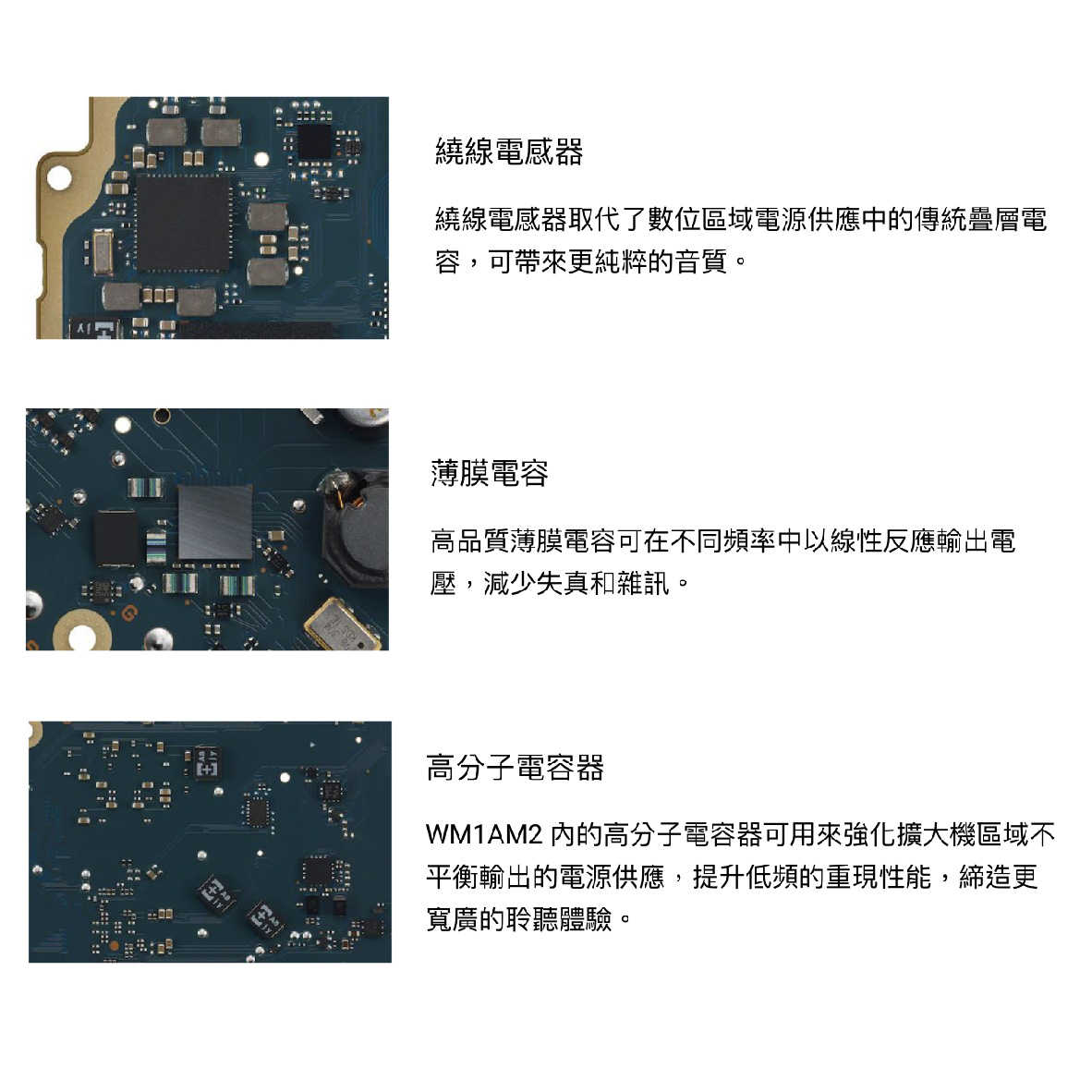 繞線電感器

繞線電感器取代了數位區域電源供應中的傳統疊層電容，可帶來更純粹的音質。

薄膜電容

高品質薄膜電容可在不同頻率中以線性反應輸出電壓，減少失真和雜訊。

高分子電容器

WM1AM2 內的高分子電容器可用來強化擴大機區域不平衡輸出的電源供應，提升低頻的重現性能，締造更寬廣的聆聽體驗。