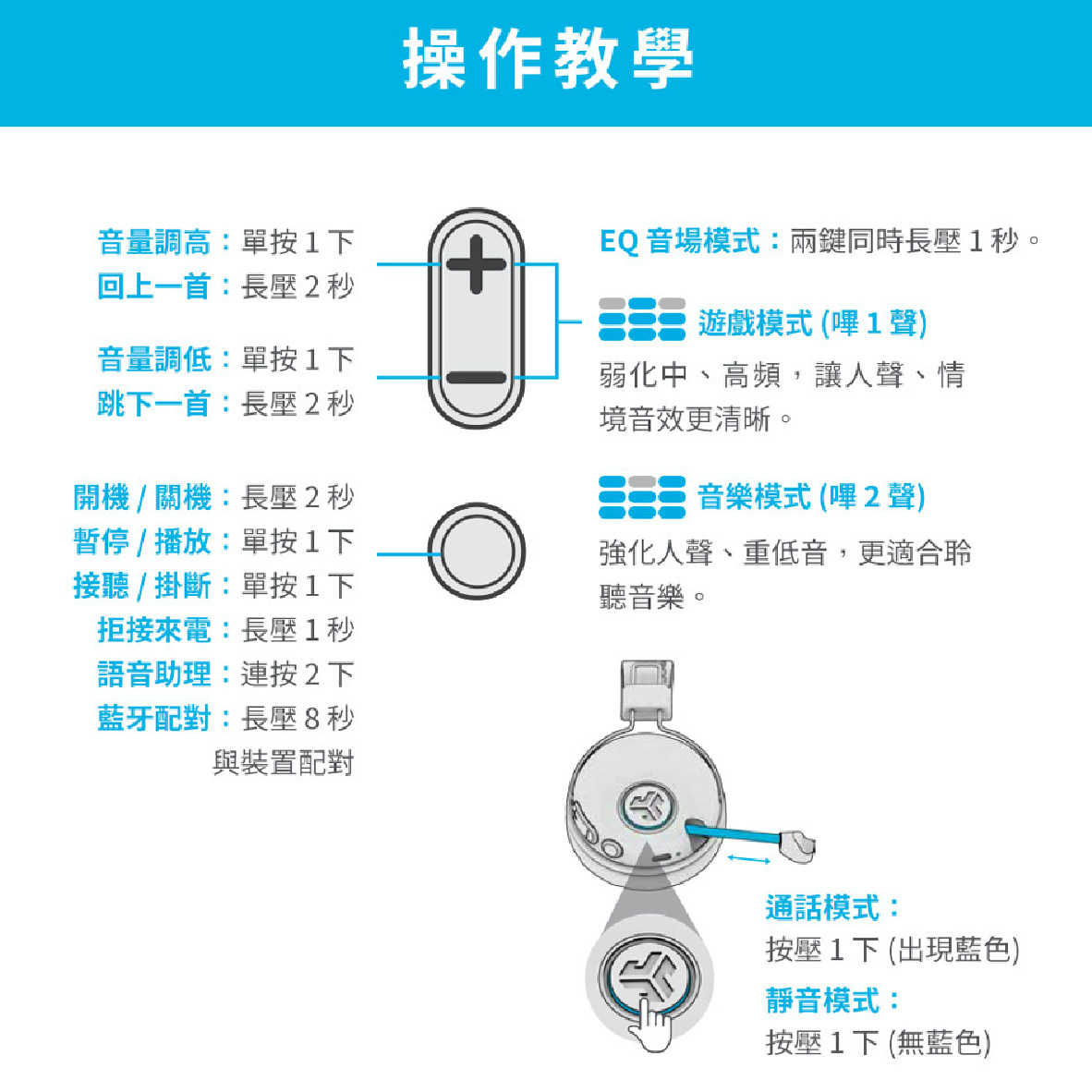 操作教學

音量調高：單按 1 下
回上一首：長壓 2 秒

音量調低：單按 1 下
跳下一首：長壓 2 秒

開機 / 關機：長壓 2 秒
暫停 / 播放：單按 1 下
接聽 / 掛斷：單按 1 下
拒接來電：長壓 1 秒
語音助理：連按 2 下
藍牙配對：長壓 8 秒
與裝置配對

EQ 音場模式：兩鍵同時長壓 1 秒。

遊戲模式 (嗶 1 聲)
弱化中、高頻，讓人聲、情境音效更清晰。

音樂模式 (嗶 2 聲)
強化人聲、重低音，更適合聆聽音樂。

通話模式：
按壓 1 下 (出現藍色)
靜音模式：
按壓 1 下 (無藍色)