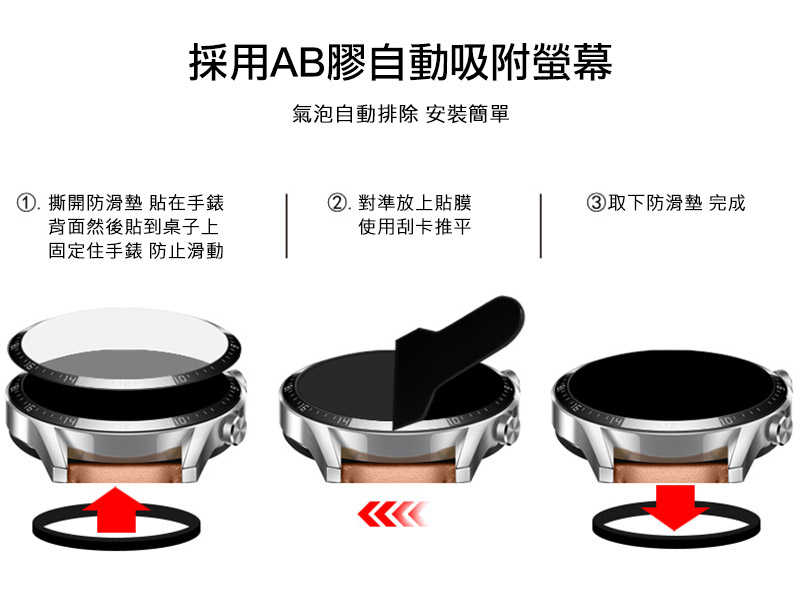 採用AB膠自動吸附螢幕

氣泡自動排除 安裝簡單

①. 撕開防滑墊 貼在手錶背面然後貼到桌子上固定住手錶 防止滑動

②. 對準放上貼膜使用刮卡推平

③取下防滑墊 完成