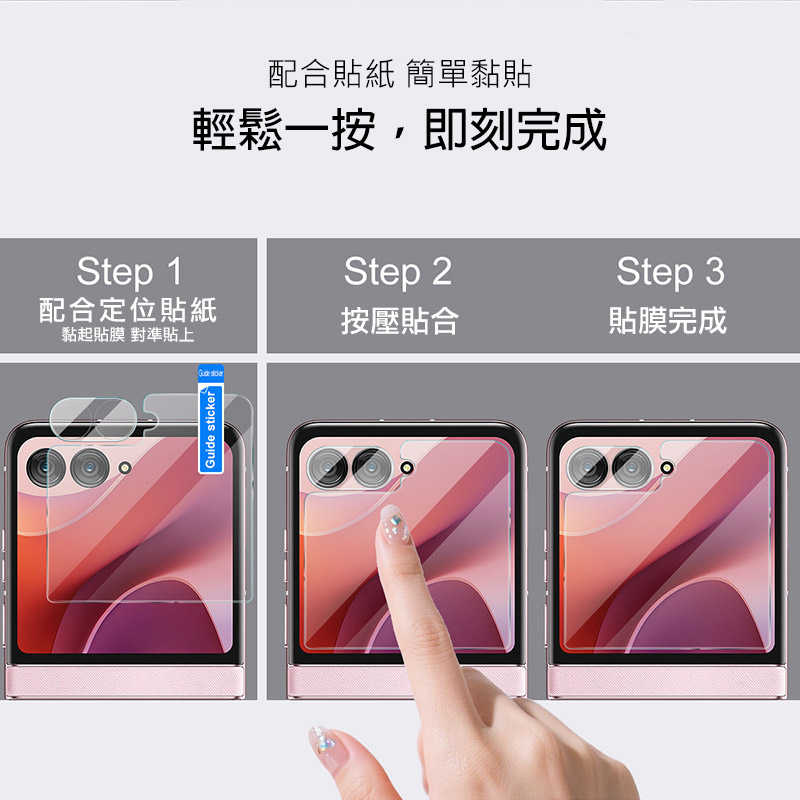 配合貼紙 簡單黏貼
輕鬆一按，即刻完成

Step 1
配合定位貼紙
黏起貼膜 對準貼上

Step 2
按壓貼合

Step 3
貼膜完成

Guide sticker
Guide sticker