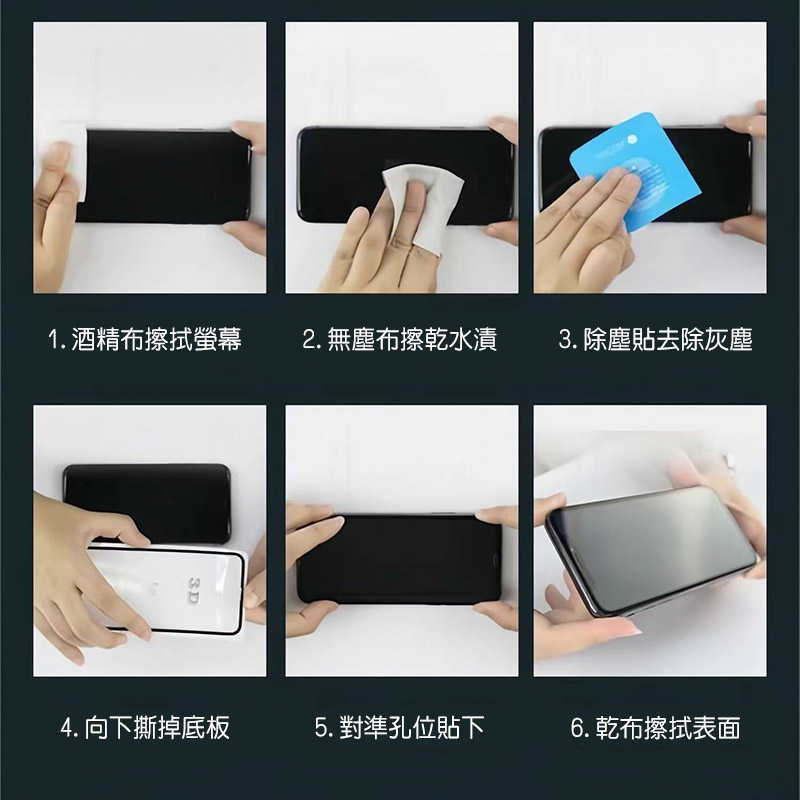 1. 酒精布擦拭螢幕

2. 無塵布擦乾水漬

3. 除塵貼去除灰塵

3D

4. 向下撕掉底板

5. 對準孔位貼下

6. 乾布擦拭表面