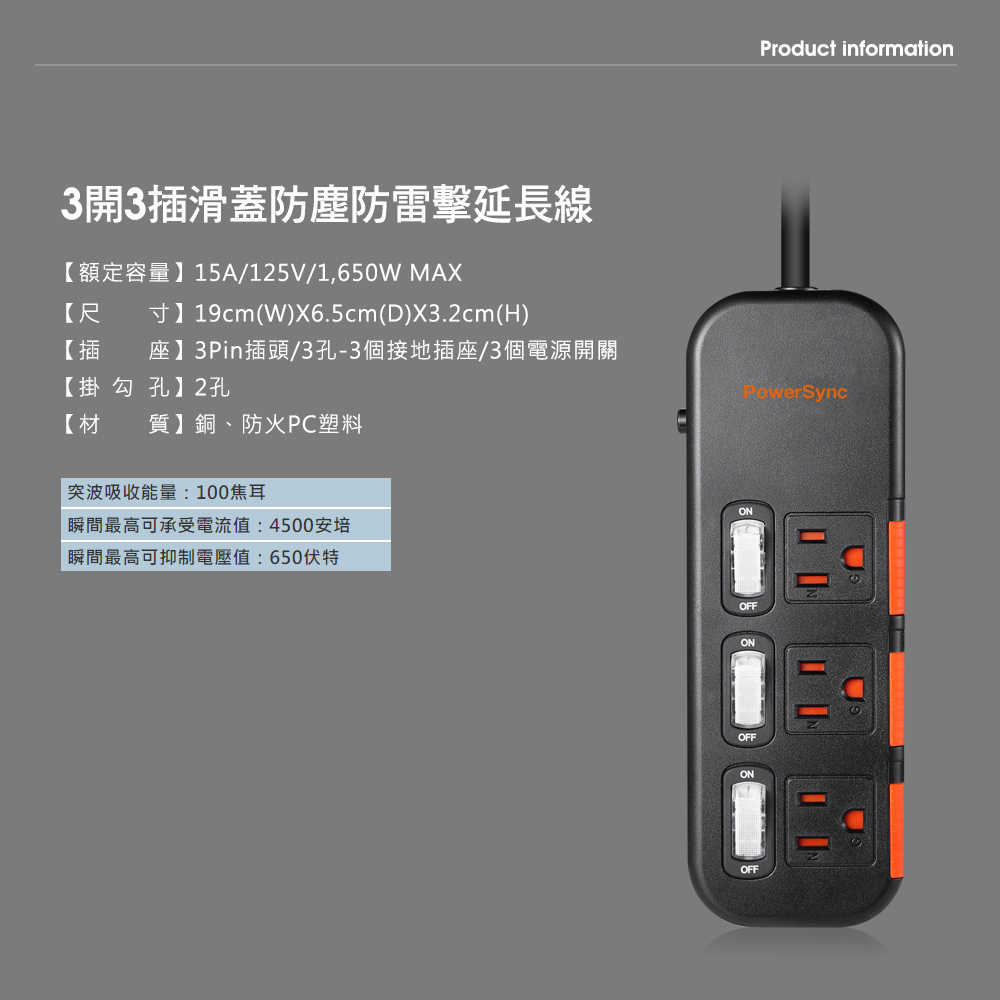 Product information

3開3插滑蓋防塵防雷擊延長線

【額定容量】15A/125V/1,650W MAX
【尺　　寸】19cm(W)X6.5cm(D)X3.2cm(H)
【插　　座】3Pin插頭/3孔-3個接地插座/3個電源開關
【掛 勾 孔】2孔
【材　　質】銅、防火PC塑料

突波吸收能量：100焦耳
瞬間最高可承受電流值：4500安培
瞬間最高可抑制電壓值：650伏特

PowerSync

ON
OFF
N
G
ON
OFF
N
G
ON
OFF
N
G