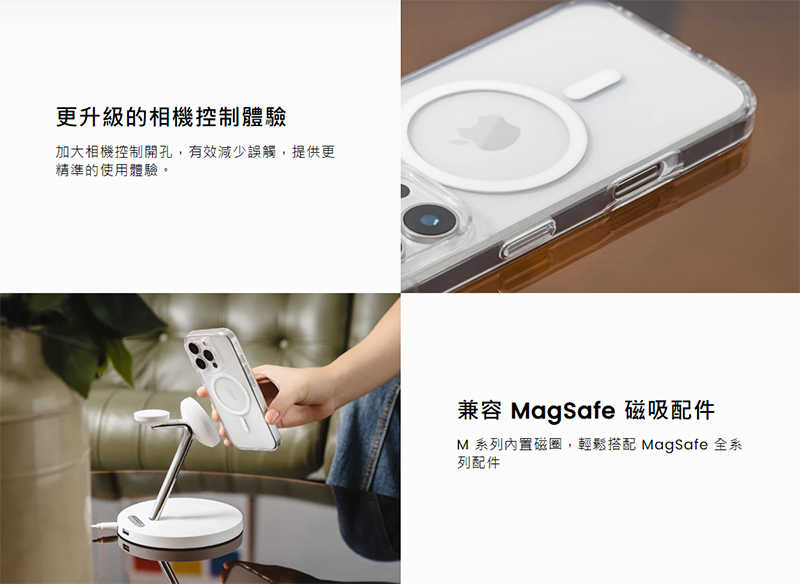 更升級的相機控制體驗

加大相機控制開孔，有效減少誤觸，提供更精準的使用體驗。

兼容 MagSafe 磁吸配件

M 系列內置磁圈，輕鬆搭配 MagSafe 全系列配件