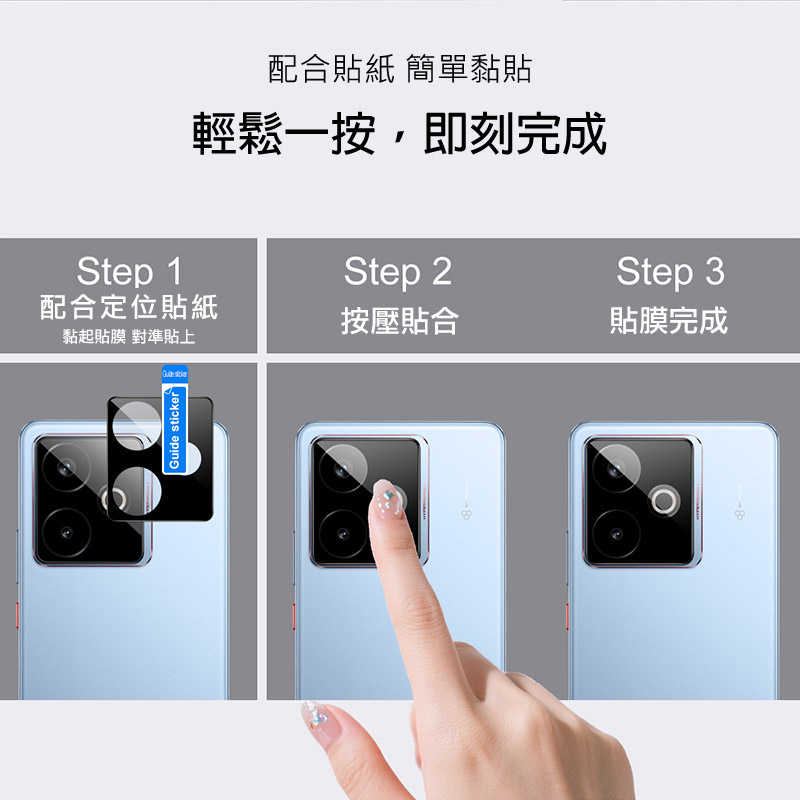 配合貼紙 簡單黏貼

輕鬆一按，即刻完成

Step 1
配合定位貼紙
黏起貼膜 對準貼上

Step 2
按壓貼合

Step 3
貼膜完成

Guide sticker

Guide sticker