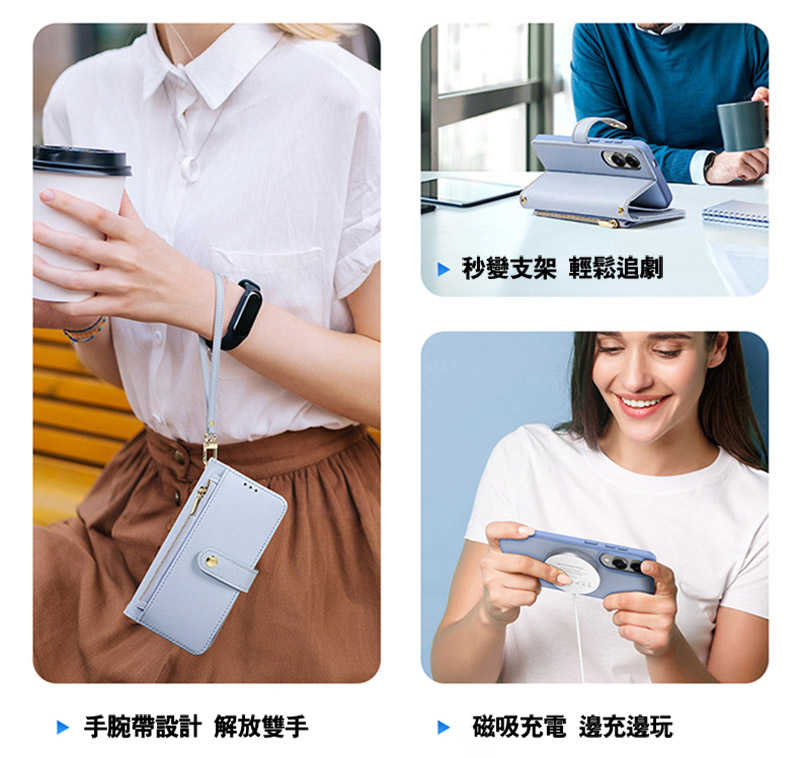 ▶ 秒變支架 輕鬆追劇

▶ 手腕帶設計 解放雙手

▶ 磁吸充電 邊充邊玩