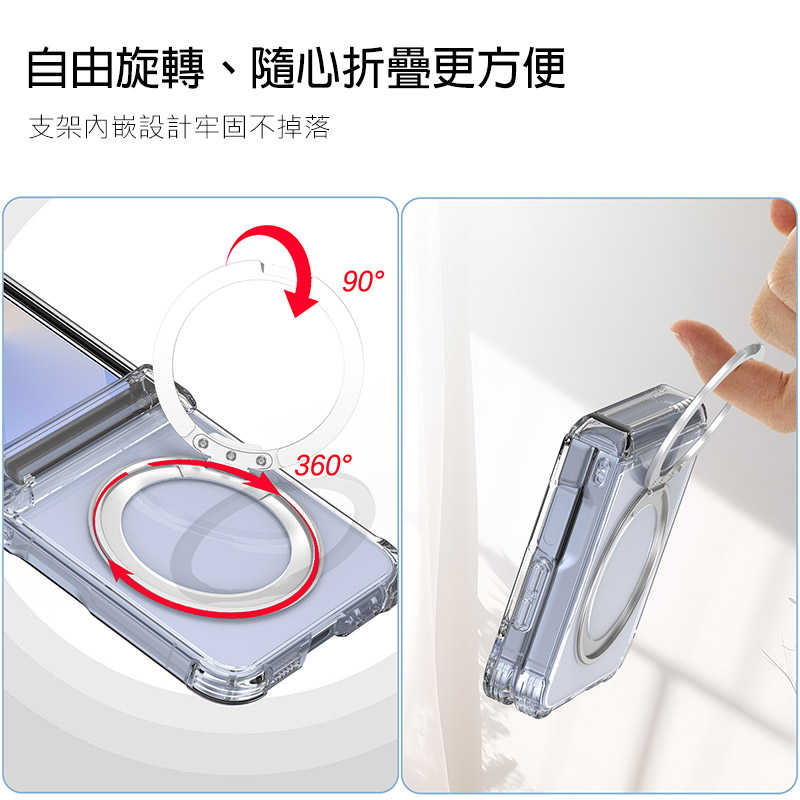 自由旋轉、隨心折疊更方便

支架內嵌設計牢固不掉落

90°

360°