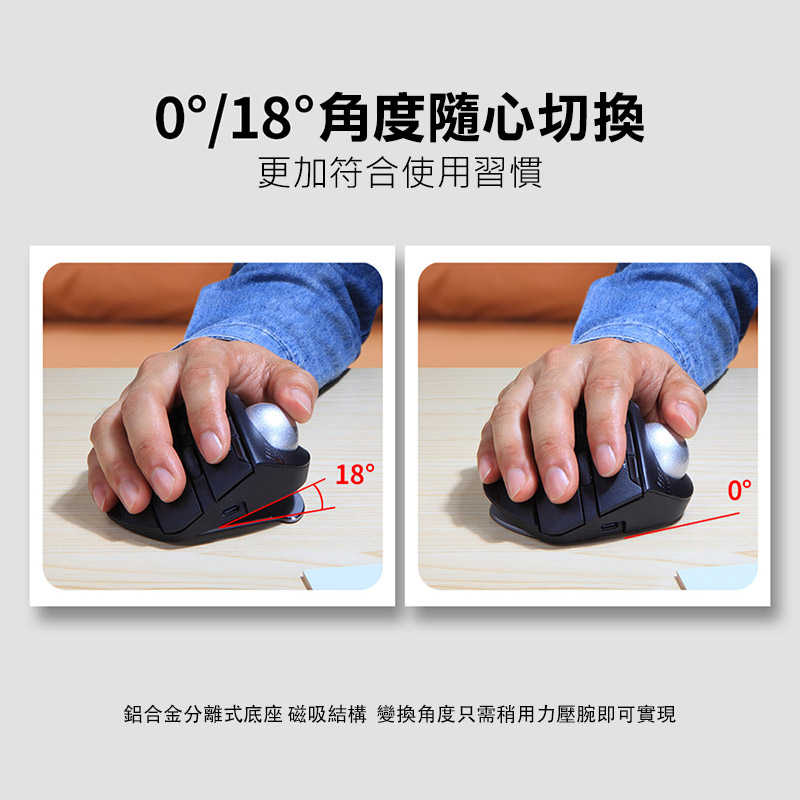 0°/18°角度隨心切換
更加符合使用習慣

18°

0°

鋁合金分離式底座 磁吸結構 變換角度只需稍用力壓腕即可實現