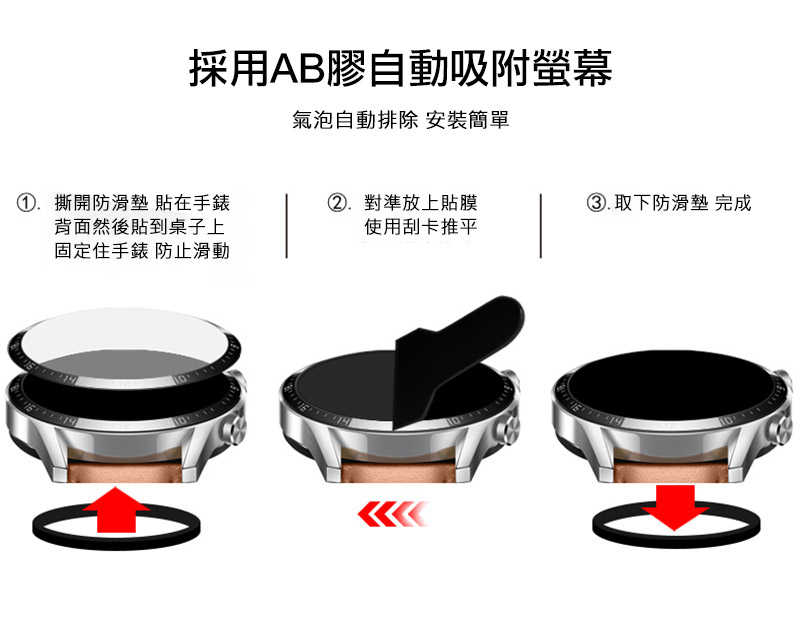 採用AB膠自動吸附螢幕

氣泡自動排除 安裝簡單

①. 撕開防滑墊 貼在手錶背面然後貼到桌子上固定住手錶 防止滑動

②. 對準放上貼膜使用刮卡推平

③.取下防滑墊 完成