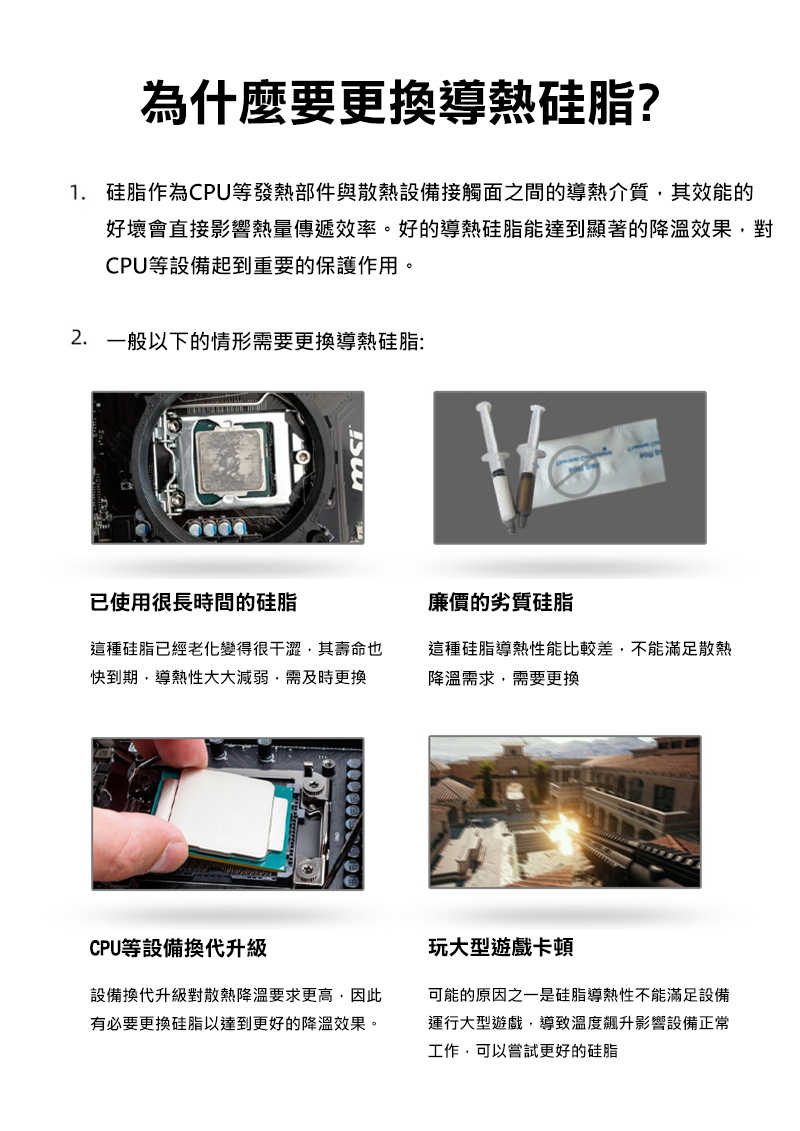 為什麼要更換導熱硅脂?

1. 硅脂作為CPU等發熱部件與散熱設備接觸面之間的導熱介質，其效能的好壞會直接影響熱量傳遞效率。好的導熱硅脂能達到顯著的降溫效果，對CPU等設備起到重要的保護作用。

2. 一般以下的情形需要更換導熱硅脂:

msi

已使用很長時間的硅脂

這種硅脂已經老化變得很干澀，其壽命也快到期，導熱性大大減弱，需及時更換

廉價的劣質硅脂

這種硅脂導熱性能比較差，不能滿足散熱降溫需求，需要更換

CPU等設備換代升級

設備換代升級對散熱降溫要求更高，因此有必要更換硅脂以達到更好的降溫效果。

玩大型遊戲卡頓

可能的原因之一是硅脂導熱性不能滿足設備運行大型遊戲，導致溫度飆升影響設備正常工作，可以嘗試更好的硅脂