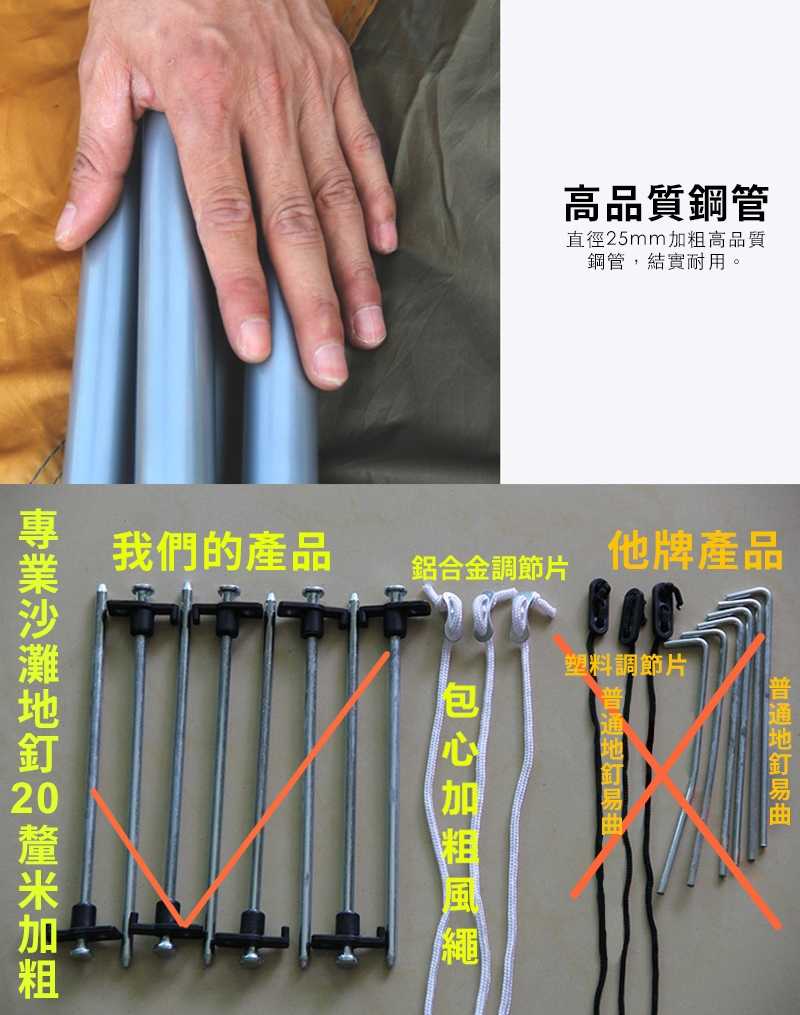 高品質鋼管

直徑25mm加粗高品質鋼管，結實耐用。

專業沙灘地釘20釐米加粗

我們的產品

鋁合金調節片

包心加粗風繩

他牌產品

塑料調節片

普通地釘易曲

普通地釘易曲