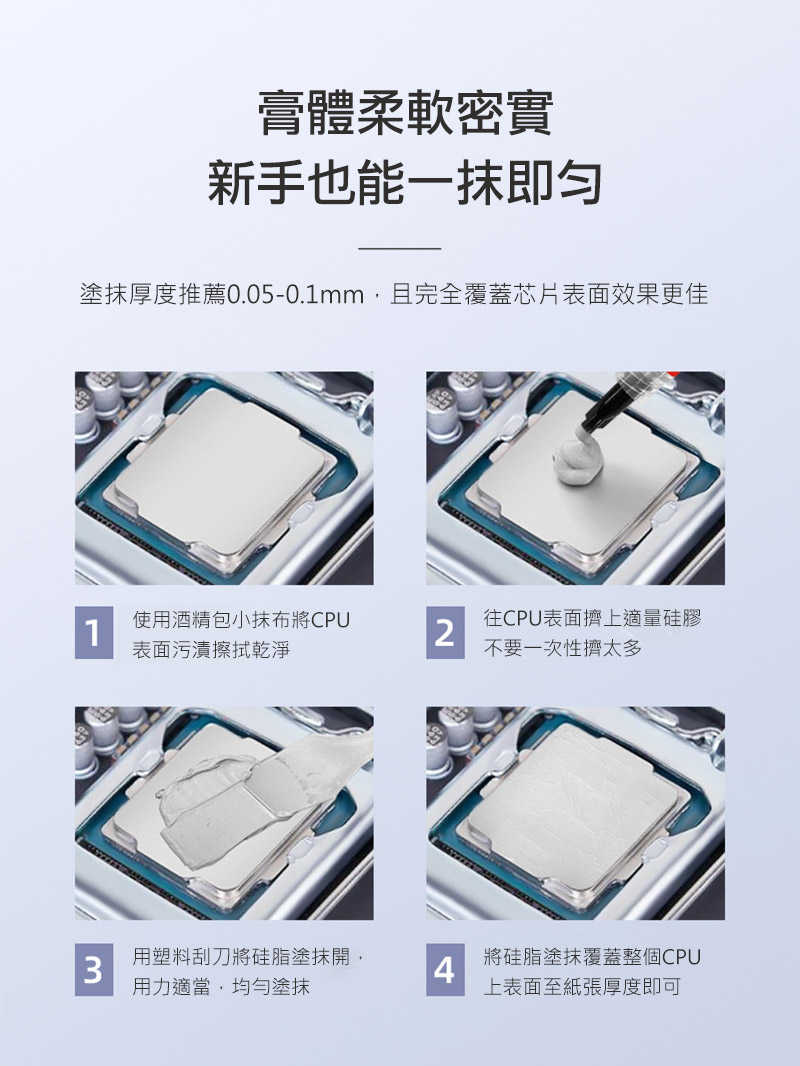 膏體柔軟密實
新手也能一抹即勻

塗抹厚度推薦0.05-0.1mm，且完全覆蓋芯片表面效果更佳

1
使用酒精包小抹布將CPU表面污漬擦拭乾淨

2
往CPU表面擠上適量硅膠不要一次性擠太多

3
用塑料刮刀將硅脂塗抹開，用力適當，均勻塗抹

4
將硅脂塗抹覆蓋整個CPU上表面至紙張厚度即可