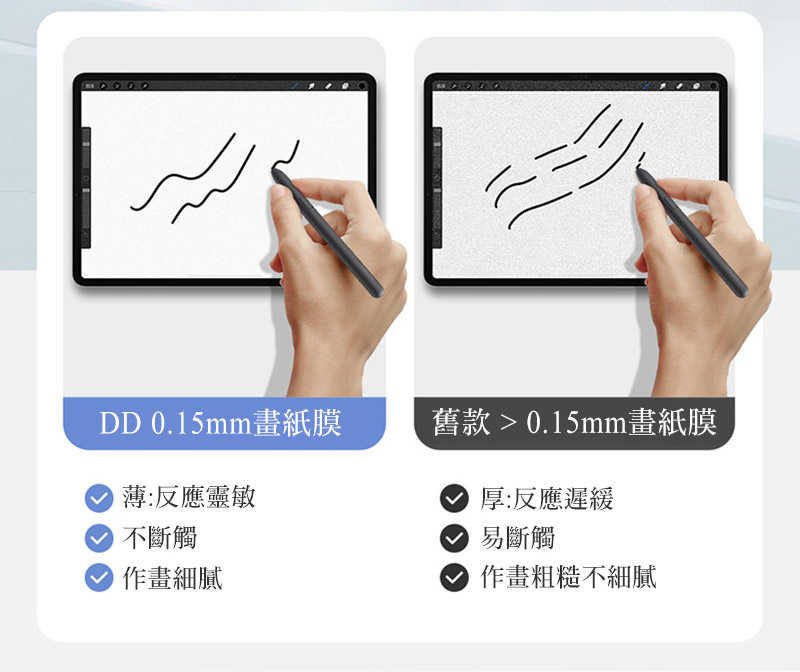 DD 0.15mm畫紙膜

薄:反應靈敏
不斷觸
作畫細膩

舊款 > 0.15mm畫紙膜

厚:反應遲緩
易斷觸
作畫粗糙不細膩