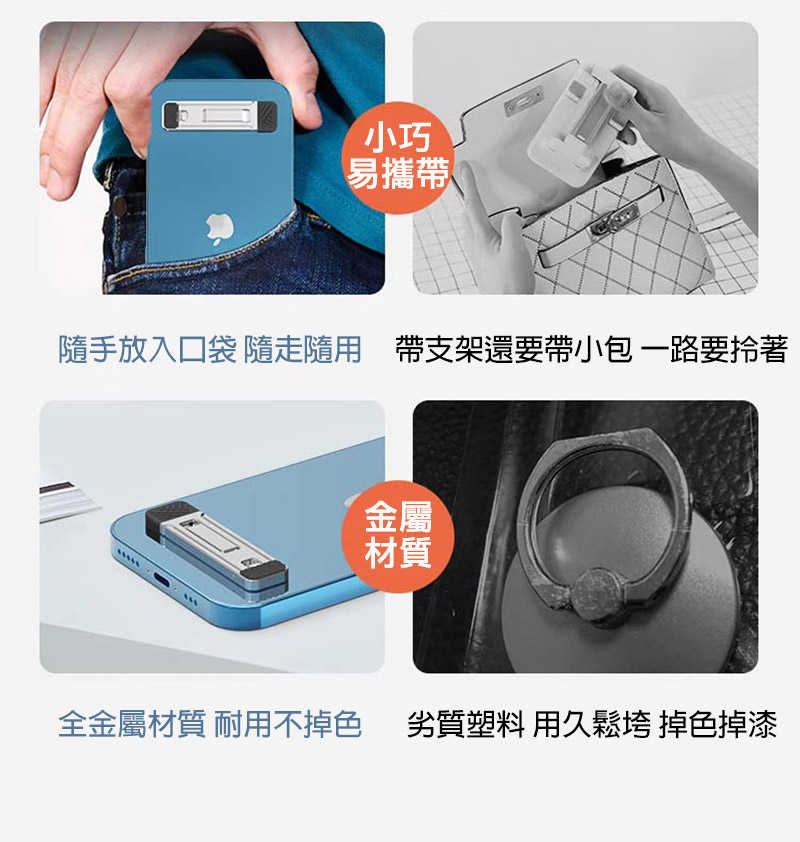 小巧
易攜帶

隨手放入口袋 隨走隨用

帶支架還要帶小包 一路要拎著

金屬
材質

全金屬材質 耐用不掉色

劣質塑料 用久鬆垮 掉色掉漆