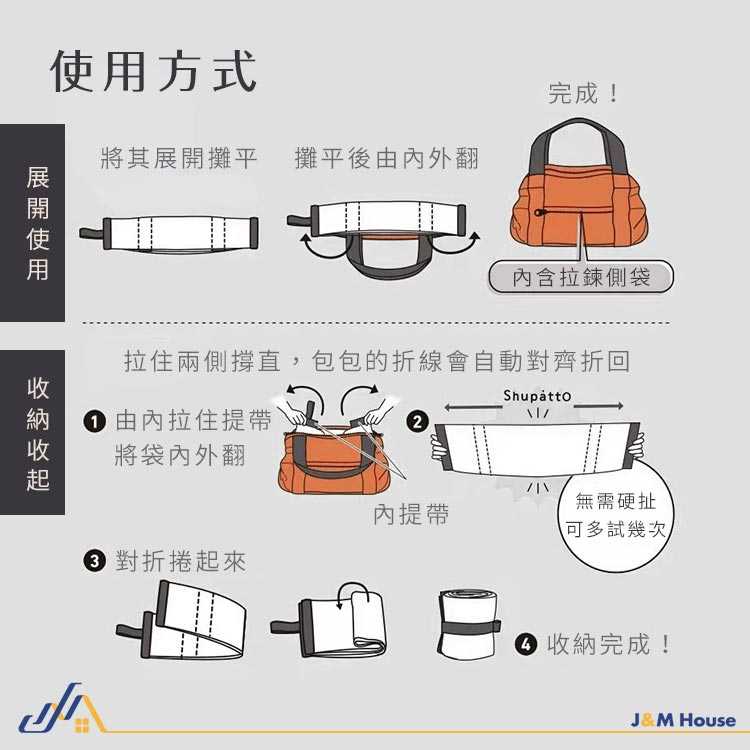 使用方式

展開使用

將其展開攤平

攤平後由內外翻

完成！

內含拉鍊側袋

收納收起

拉住兩側撐直，包包的折線會自動對齊折回

❶ 由內拉住提帶將袋內外翻

內提帶

❷ Shupatto

無需硬扯可多試幾次

❸ 對折捲起來

❹ 收納完成！

J&M House