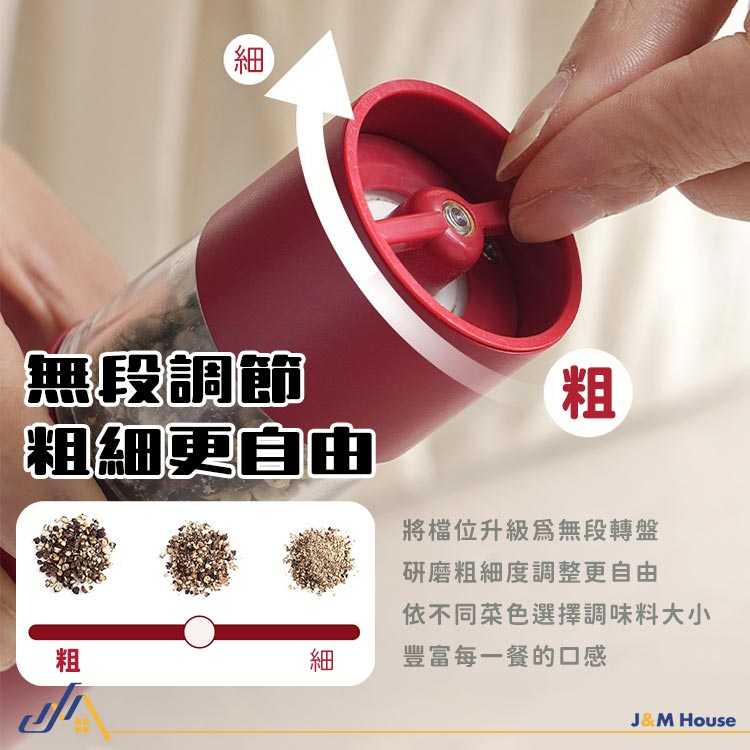 細

粗

無段調節
粗細更自由

粗 細

將檔位升級爲無段轉盤
研磨粗細度調整更自由
依不同菜色選擇調味料大小
豐富每一餐的口感

J&M House