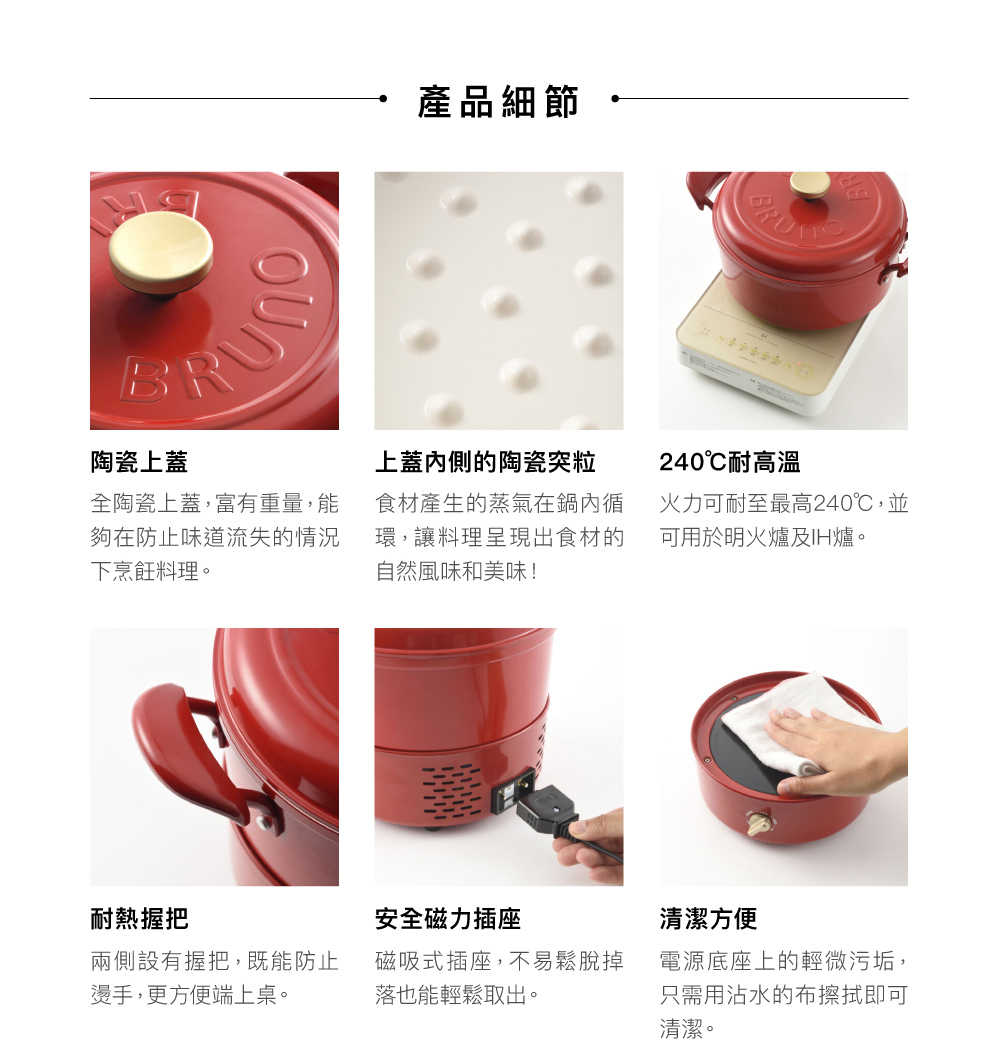 產品細節

BRUNO

陶瓷上蓋

全陶瓷上蓋，富有重量，能夠在防止味道流失的情況下烹飪料理。

上蓋內側的陶瓷突粒

食材產生的蒸氣在鍋內循環，讓料理呈現出食材的自然風味和美味！

BRUNO

240℃耐高溫

火力可耐至最高240℃，並可用於明火爐及IH爐。

耐熱握把

兩側設有握把，既能防止燙手，更方便端上桌。

安全磁力插座

磁吸式插座，不易鬆脫掉落也能輕鬆取出。

清潔方便

電源底座上的輕微污垢，只需用沾水的布擦拭即可清潔。