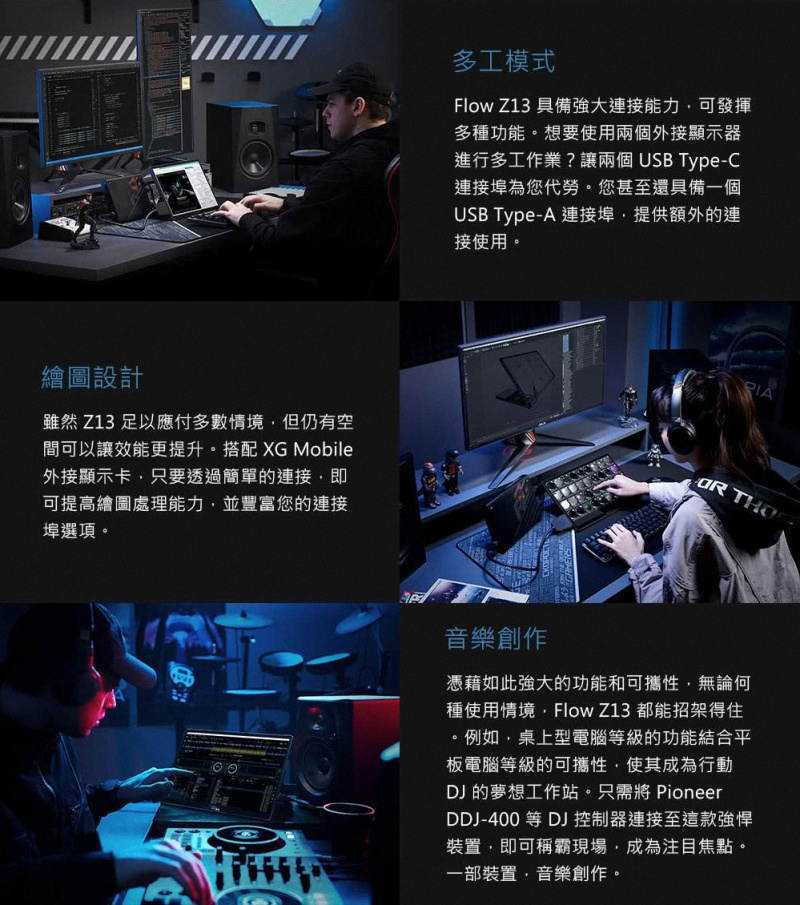 多工模式

Flow Z13 具備強大連接能力，可發揮多種功能。想要使用兩個外接顯示器進行多工作業？讓兩個 USB Type-C 連接埠為您代勞。您甚至還具備一個 USB Type-A 連接埠，提供額外的連接使用。

繪圖設計

雖然 Z13 足以應付多數情境，但仍有空間可以讓效能更提升。搭配 XG Mobile 外接顯示卡，只要透過簡單的連接，即可提高繪圖處理能力，並豐富您的連接埠選項。

音樂創作

憑藉如此強大的功能和可攜性，無論何種使用情境，Flow Z13 都能招架得住。例如，桌上型電腦等級的功能結合平板電腦等級的可攜性，使其成為行動 DJ 的夢想工作站。只需將 Pioneer DDJ-400 等 DJ 控制器連接至這款強悍裝置，即可稱霸現場，成為注目焦點。一部裝置，音樂創作。