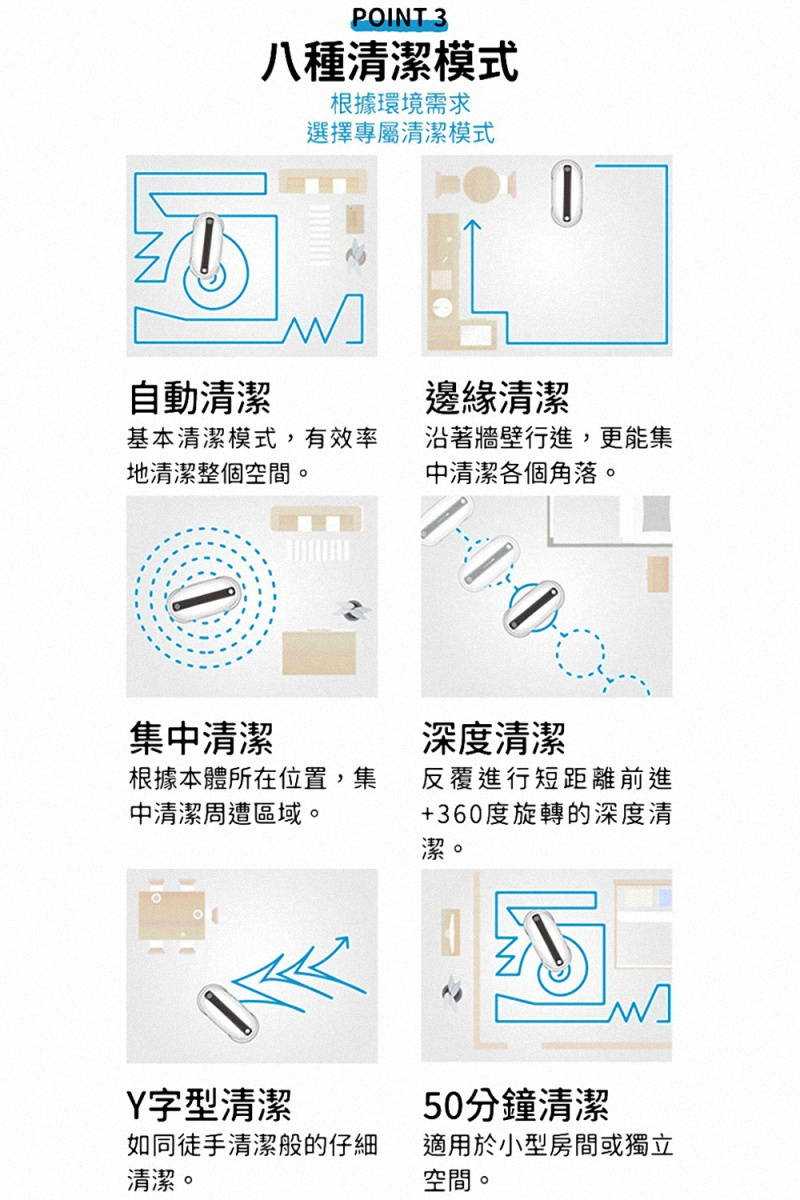 POINT 3
八種清潔模式
根據環境需求
選擇專屬清潔模式

自動清潔
基本清潔模式，有效率地清潔整個空間。

邊緣清潔
沿著牆壁行進，更能集中清潔各個角落。

集中清潔
根據本體所在位置，集中清潔周遭區域。

深度清潔
反覆進行短距離前進+360度旋轉的深度清潔。

Y字型清潔
如同徒手清潔般的仔細清潔。

50分鐘清潔
適用於小型房間或獨立空間。