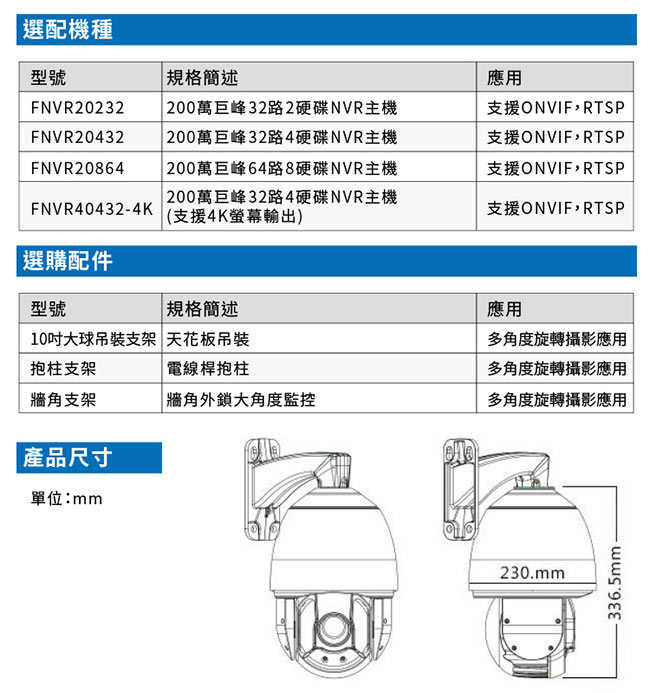 選配機種

| 型號 | 規格簡述 | 應用 |
|---|---|---|
| FNVR20232 | 200萬巨峰32路2硬碟NVR主機 | 支援ONVIF,RTSP |
| FNVR20432 | 200萬巨峰32路4硬碟NVR主機 | 支援ONVIF,RTSP |
| FNVR20864 | 200萬巨峰64路8硬碟NVR主機 | 支援ONVIF,RTSP |
| FNVR40432-4K | 200萬巨峰32路4硬碟NVR主機 (支援4K螢幕輸出) | 支援ONVIF,RTSP |

選購配件

| 型號 | 規格簡述 | 應用 |
|---|---|---|
| 10吋大球吊裝支架 | 天花板吊裝 | 多角度旋轉攝影應用 |
| 抱柱支架 | 電線桿抱柱 | 多角度旋轉攝影應用 |
| 牆角支架 | 牆角外鎖大角度監控 | 多角度旋轉攝影應用 |

產品尺寸

單位:mm

230.mm

336.5mm