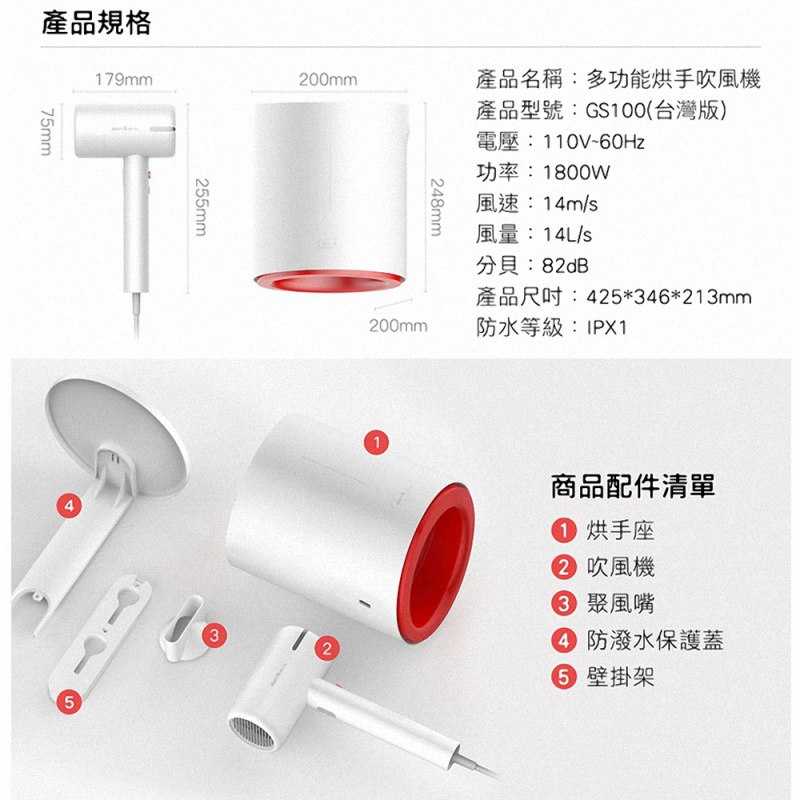 產品規格

179mm
75mm
255mm
200mm
248mm
200mm

產品名稱：多功能烘手吹風機
產品型號：GS100(台灣版)
電壓：110V~60Hz
功率：1800W
風速：14m/s
風量：14L/s
分貝：82dB
產品尺吋：425*346*213mm
防水等級：IPX1

1
4
3
2
5

商品配件清單
1 烘手座
2 吹風機
3 聚風嘴
4 防潑水保護蓋
5 壁掛架