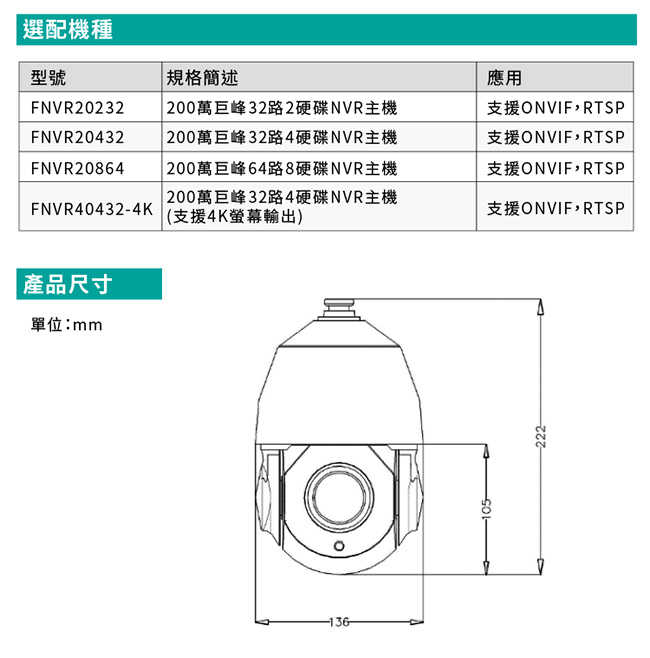 選配機種

| 型號 | 規格簡述 | 應用 |
|---|---|---|
| FNVR20232 | 200萬巨峰32路2硬碟NVR主機 | 支援ONVIF,RTSP |
| FNVR20432 | 200萬巨峰32路4硬碟NVR主機 | 支援ONVIF,RTSP |
| FNVR20864 | 200萬巨峰64路8硬碟NVR主機 | 支援ONVIF,RTSP |
| FNVR40432-4K | 200萬巨峰32路4硬碟NVR主機 (支援4K螢幕輸出) | 支援ONVIF,RTSP |

產品尺寸

單位:mm

222

105

136