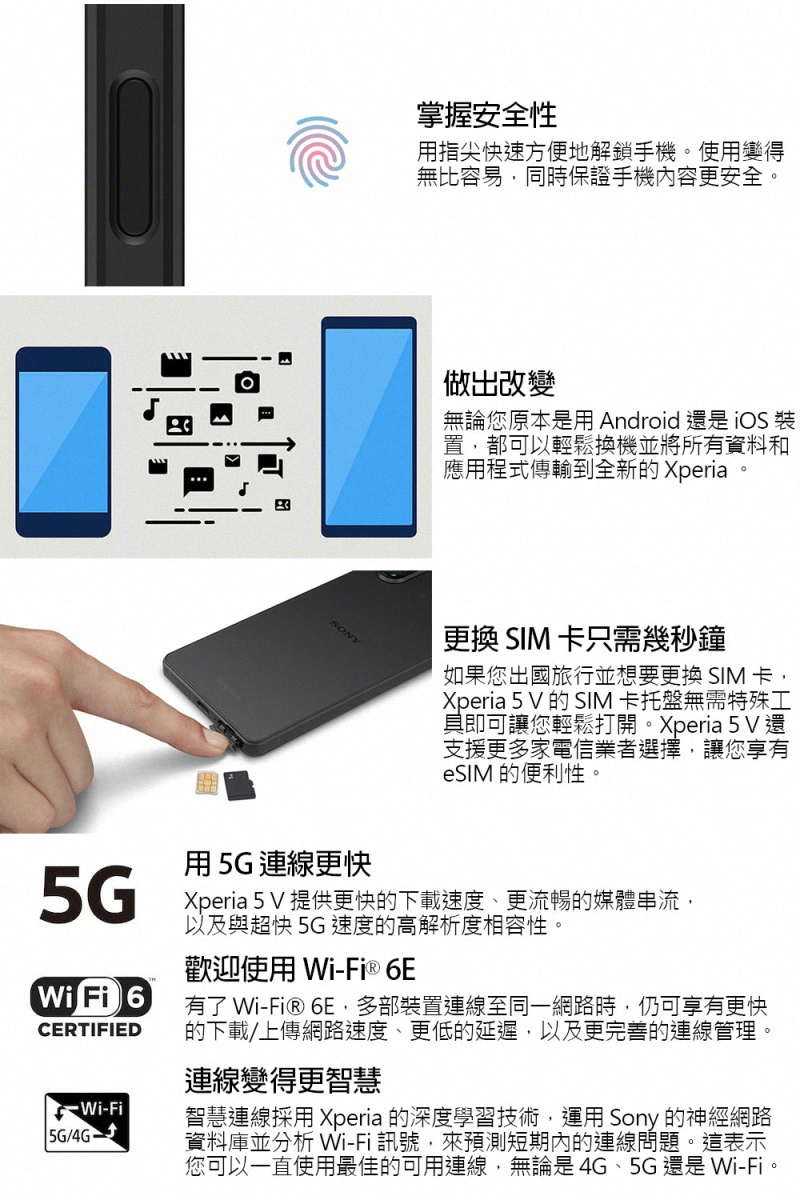 掌握安全性

用指尖快速方便地解鎖手機。使用變得無比容易，同時保證手機內容更安全。

做出改變

無論您原本是用 Android 還是 iOS 裝置，都可以輕鬆換機並將所有資料和應用程式傳輸到全新的 Xperia 。

SONY

更換 SIM 卡只需幾秒鐘

如果您出國旅行並想要更換 SIM 卡，Xperia 5 V 的 SIM 卡托盤無需特殊工具即可讓您輕鬆打開。Xperia 5 V 還支援更多家電信業者選擇，讓您享有 eSIM 的便利性。

5G

用 5G 連線更快

Xperia 5 V 提供更快的下載速度、更流暢的媒體串流，以及與超快 5G 速度的高解析度相容性。

Wi Fi 6 CERTIFIED

歡迎使用 Wi-Fi® 6E

有了 Wi-Fi® 6E，多部裝置連線至同一網路時，仍可享有更快的下載/上傳網路速度、更低的延遲，以及更完善的連線管理。

Wi-Fi 5G/4G

連線變得更智慧

智慧連線採用 Xperia 的深度學習技術，運用 Sony 的神經網路資料庫並分析 Wi-Fi 訊號，來預測短期內的連線問題。這表示您可以一直使用最佳的可用連線，無論是 4G、5G 還是 Wi-Fi。