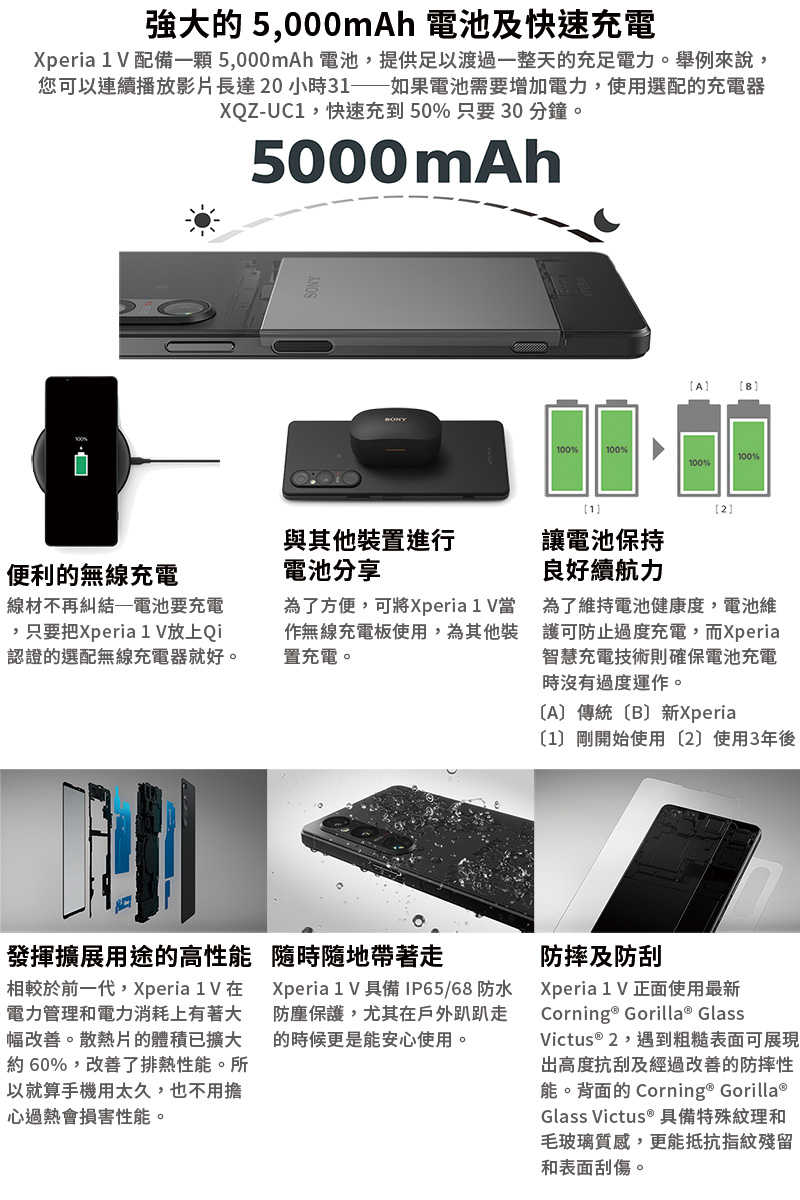 強大的 5,000mAh 電池及快速充電

Xperia 1 V 配備一顆 5,000mAh 電池，提供足以渡過一整天的充足電力。舉例來說，您可以連續播放影片長達 20 小時31——如果電池需要增加電力，使用選配的充電器 XQZ-UC1，快速充到 50% 只要 30 分鐘。

5000mAh

SONY

100%

SONY

〔A〕 〔B〕

100% 100% 100% 100%

〔1〕 〔2〕

便利的無線充電

線材不再糾結—電池要充電，只要把Xperia 1 V放上Qi認證的選配無線充電器就好。

與其他裝置進行電池分享

為了方便，可將Xperia 1 V當作無線充電板使用，為其他裝置充電。

讓電池保持良好續航力

為了維持電池健康度，電池維護可防止過度充電，而Xperia智慧充電技術則確保電池充電時沒有過度運作。

〔A〕傳統〔B〕新Xperia
〔1〕剛開始使用〔2〕使用3年後

發揮擴展用途的高性能

相較於前一代，Xperia 1 V 在電力管理和電力消耗上有著大幅改善。散熱片的體積已擴大約 60%，改善了排熱性能。所以就算手機用太久，也不用擔心過熱會損害性能。

隨時隨地帶著走

Xperia 1 V 具備 IP65/68 防水防塵保護，尤其在戶外趴趴走的時候更是能安心使用。

防摔及防刮

Xperia 1 V 正面使用最新 Corning® Gorilla® Glass Victus® 2，遇到粗糙表面可展現出高度抗刮及經過改善的防摔性能。背面的 Corning® Gorilla® Glass Victus® 具備特殊紋理和毛玻璃質感，更能抵抗指紋殘留和表面刮傷。