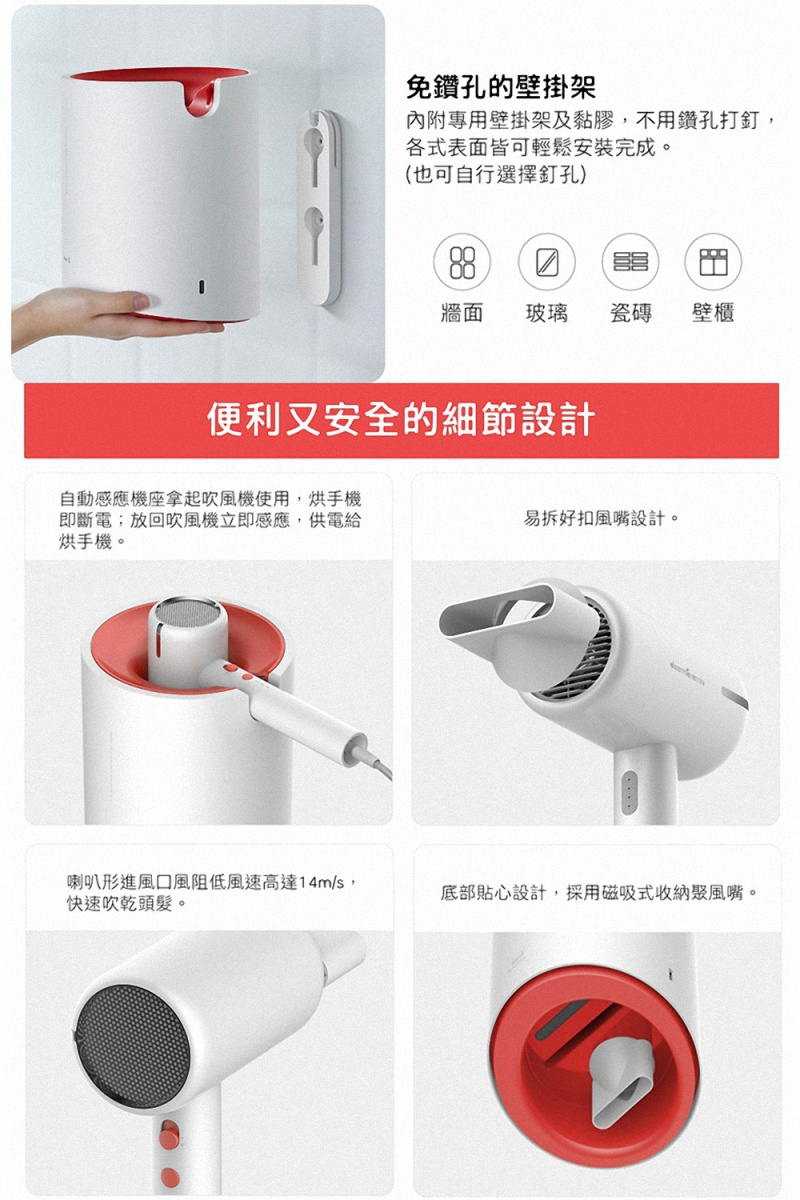 免鑽孔的壁掛架
內附專用壁掛架及黏膠，不用鑽孔打釘，各式表面皆可輕鬆安裝完成。
(也可自行選擇釘孔)

牆面　玻璃　瓷磚　壁櫃

便利又安全的細節設計

自動感應機座拿起吹風機使用，烘手機即斷電；放回吹風機立即感應，供電給烘手機。

易拆好扣風嘴設計。

喇叭形進風口風阻低風速高達14m/s，快速吹乾頭髮。

底部貼心設計，採用磁吸式收納聚風嘴。