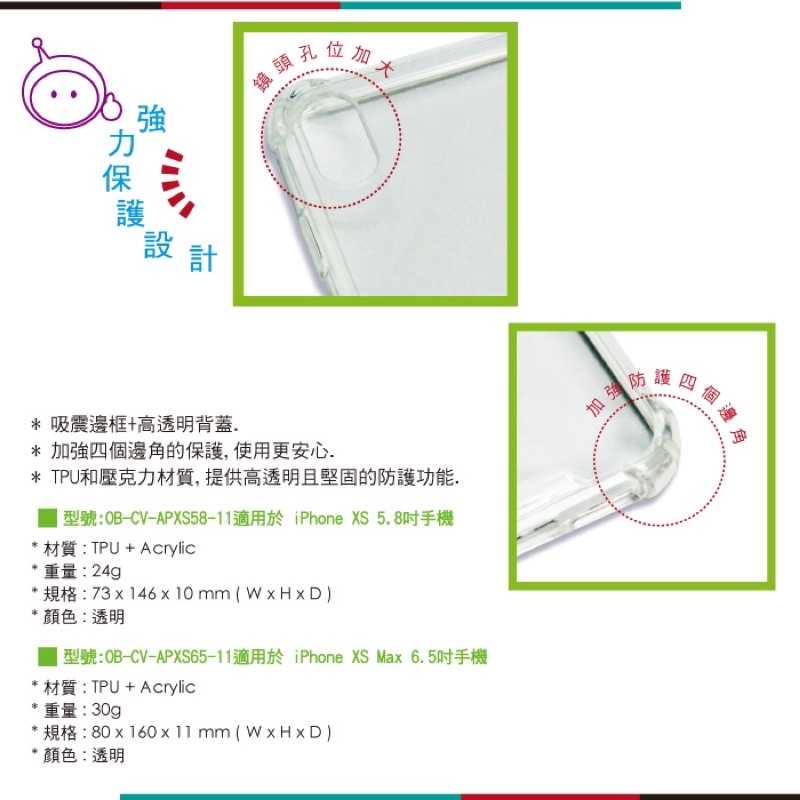 強力保護設計

鏡頭孔位加大

加強防護四個邊角

＊ 吸震邊框+高透明背蓋.
＊ 加強四個邊角的保護, 使用更安心.
＊ TPU和壓克力材質, 提供高透明且堅固的防護功能.

型號:OB-CV-APXS58-11適用於 iPhone XS 5.8吋手機

* 材質 : TPU + Acrylic
* 重量 : 24g
* 規格 : 73 x 146 x 10 mm ( W x H x D )
* 顏色 : 透明

型號:OB-CV-APXS65-11適用於 iPhone XS Max 6.5吋手機

* 材質 : TPU + Acrylic
* 重量 : 30g
* 規格 : 80 x 160 x 11 mm ( W x H x D )
* 顏色 : 透明