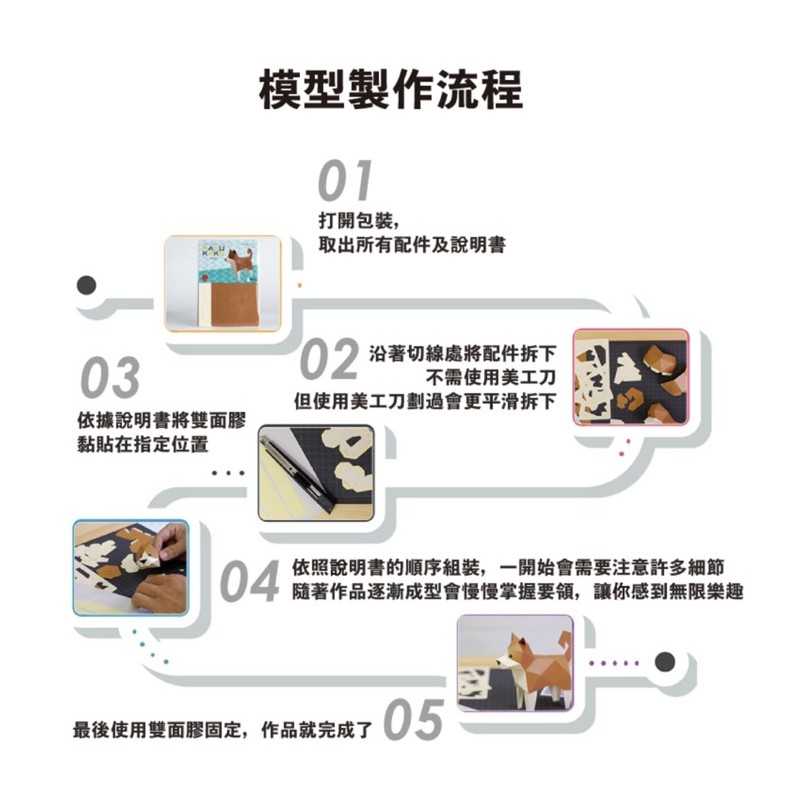 模型製作流程

01
打開包裝，
取出所有配件及說明書

02
沿著切線處將配件拆下
不需使用美工刀
但使用美工刀劃過會更平滑拆下

03
依據說明書將雙面膠
黏貼在指定位置

04
依照說明書的順序組裝，一開始會需要注意許多細節
隨著作品逐漸成型會慢慢掌握要領，讓你感到無限樂趣

最後使用雙面膠固定，作品就完成了 05