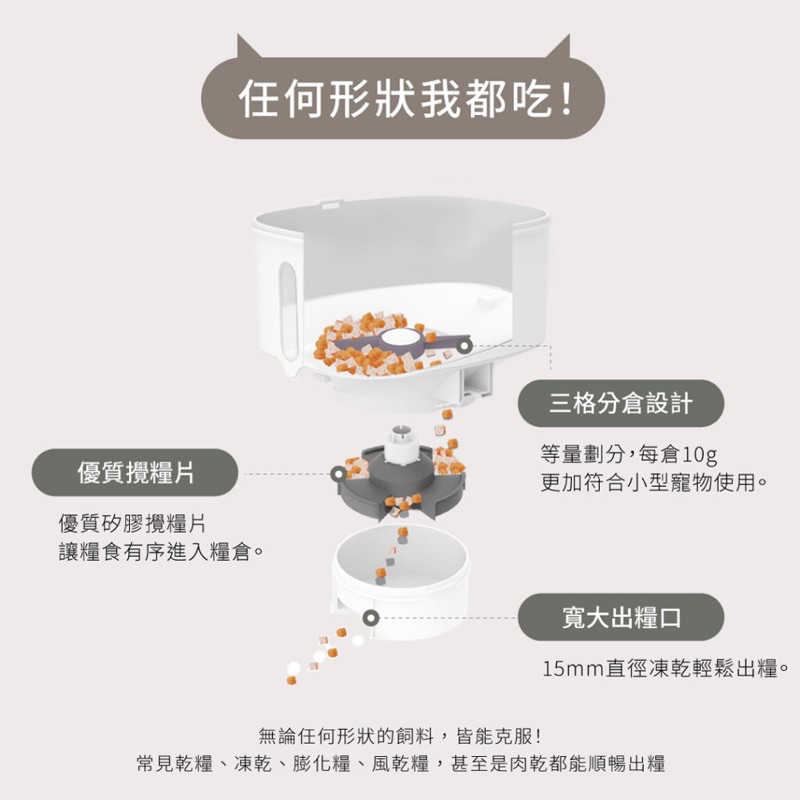 任何形狀我都吃!

三格分倉設計

等量劃分,每倉10g
更加符合小型寵物使用。

優質攪糧片

優質矽膠攪糧片
讓糧食有序進入糧倉。

寬大出糧口

15mm直徑凍乾輕鬆出糧。

無論任何形狀的飼料，皆能克服!
常見乾糧、凍乾、膨化糧、風乾糧，甚至是肉乾都能順暢出糧