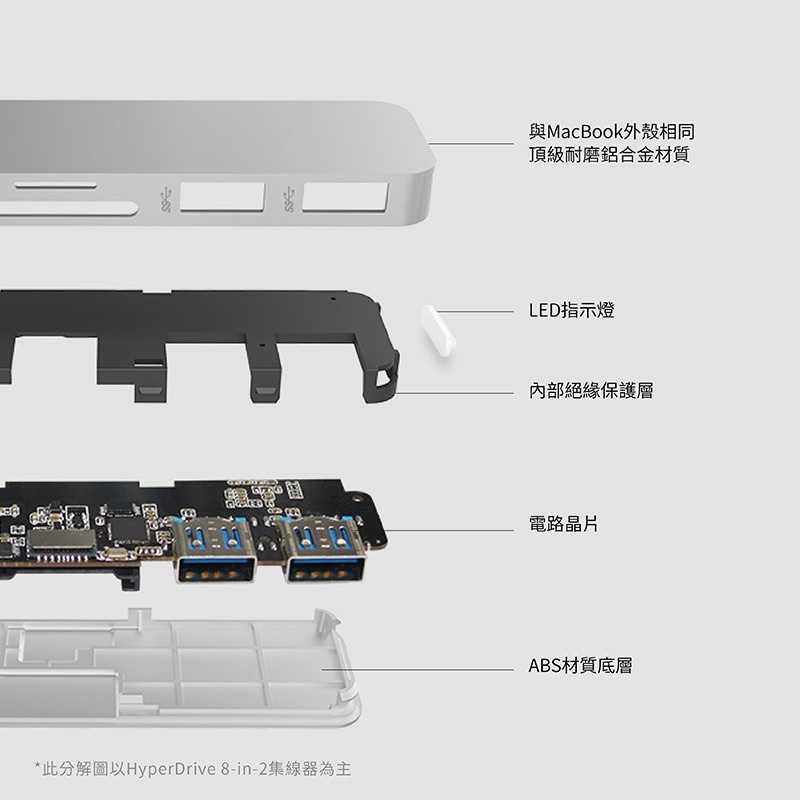 與MacBook外殼相同
頂級耐磨鋁合金材質

LED指示燈

內部絕緣保護層

電路晶片

ABS材質底層

*此分解圖以HyperDrive 8-in-2集線器為主