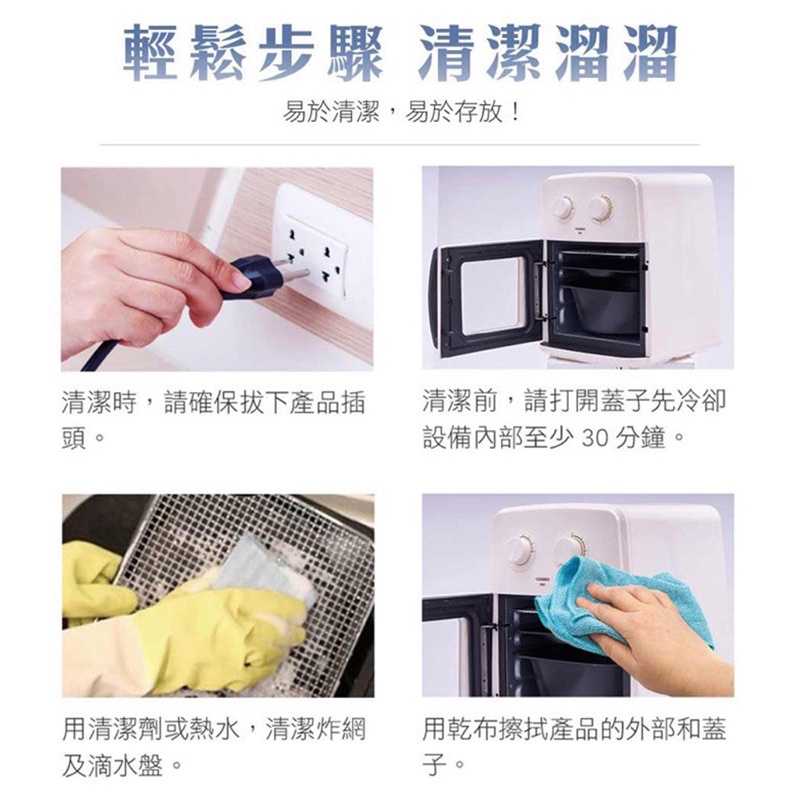 輕鬆步驟 清潔溜溜

易於清潔，易於存放！

清潔時，請確保拔下產品插頭。

清潔前，請打開蓋子先冷卻設備內部至少 30 分鐘。

用清潔劑或熱水，清潔炸網及滴水盤。

用乾布擦拭產品的外部和蓋子。