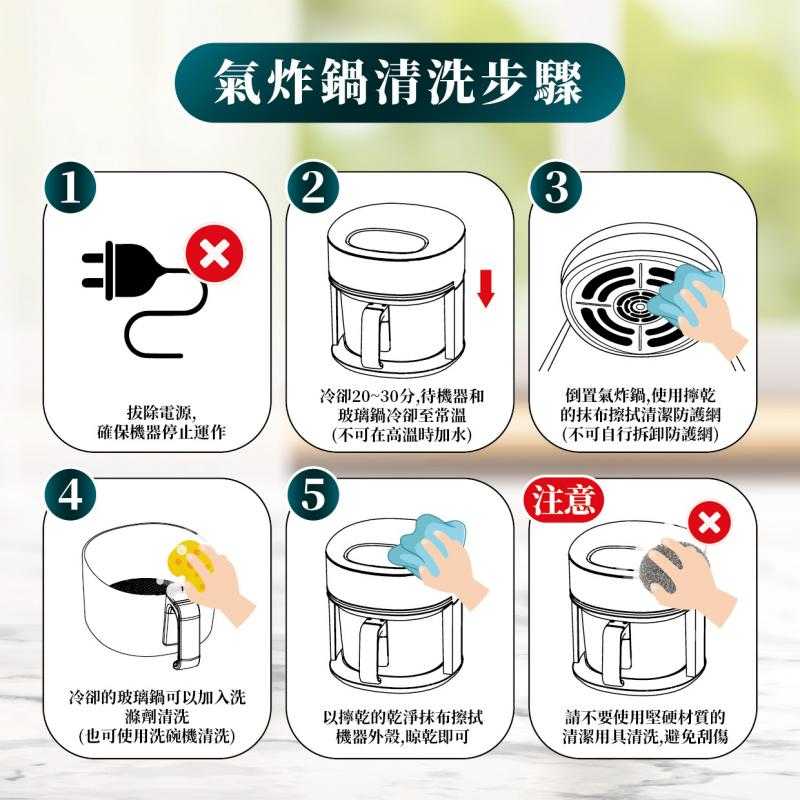 氣炸鍋清洗步驟

1

拔除電源,
確保機器停止運作

2

冷卻20~30分,待機器和玻璃鍋冷卻至常溫
(不可在高溫時加水)

3

倒置氣炸鍋,使用擰乾的抹布擦拭清潔防護網
(不可自行拆卸防護網)

4

冷卻的玻璃鍋可以加入洗滌劑清洗
(也可使用洗碗機清洗)

5

以擰乾的乾淨抹布擦拭機器外殼,晾乾即可

注意

請不要使用堅硬材質的清潔用具清洗,避免刮傷