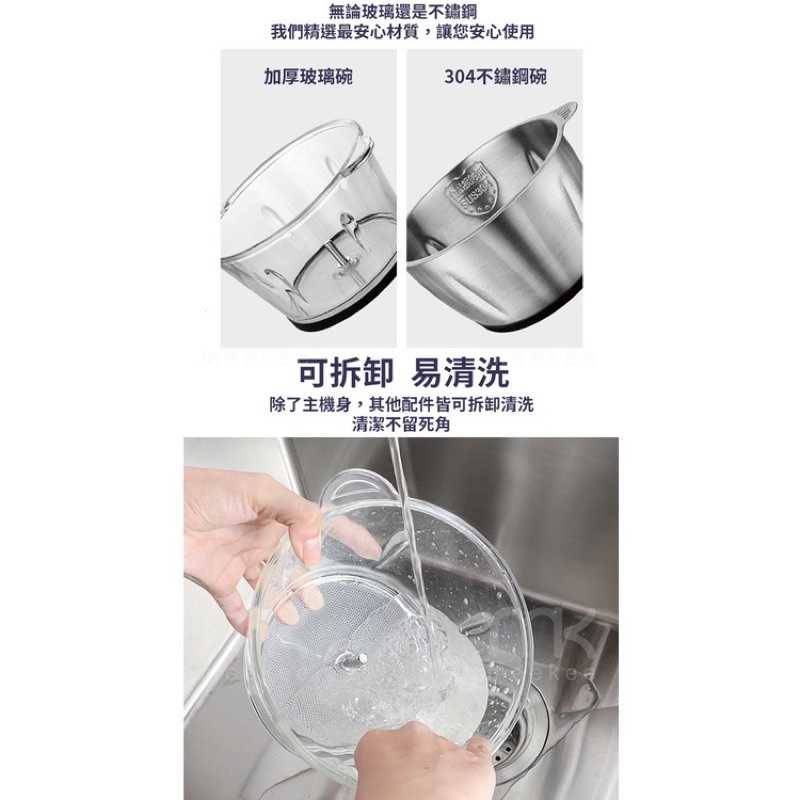 無論玻璃還是不鏽鋼
我們精選最安心材質，讓您安心使用

加厚玻璃碗

304不鏽鋼碗

可拆卸 易清洗
除了主機身，其他配件皆可拆卸清洗
清潔不留死角