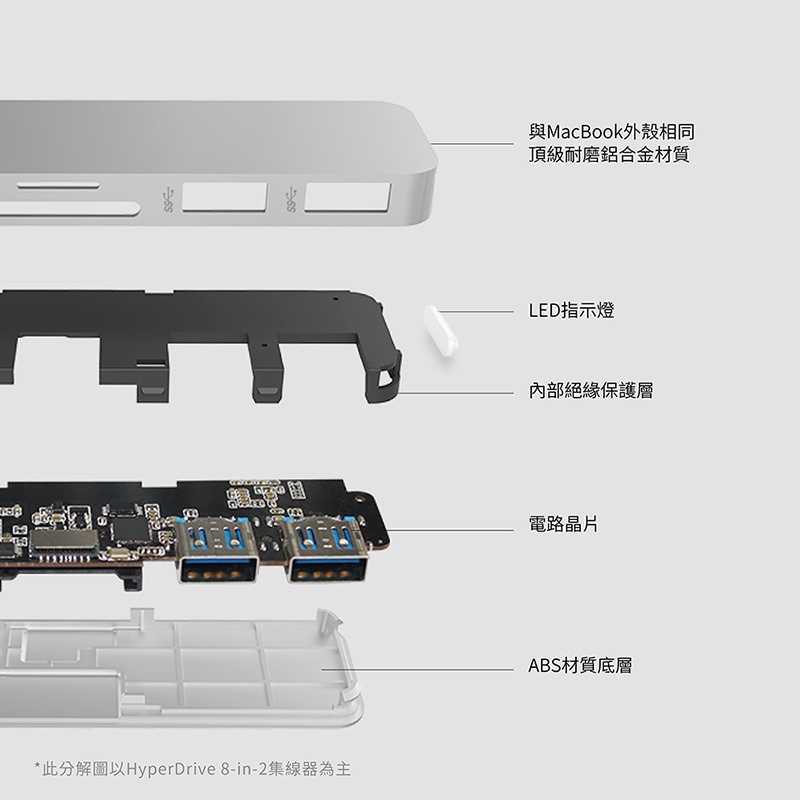 與MacBook外殼相同
頂級耐磨鋁合金材質

LED指示燈

內部絕緣保護層

電路晶片

ABS材質底層

*此分解圖以HyperDrive 8-in-2集線器為主