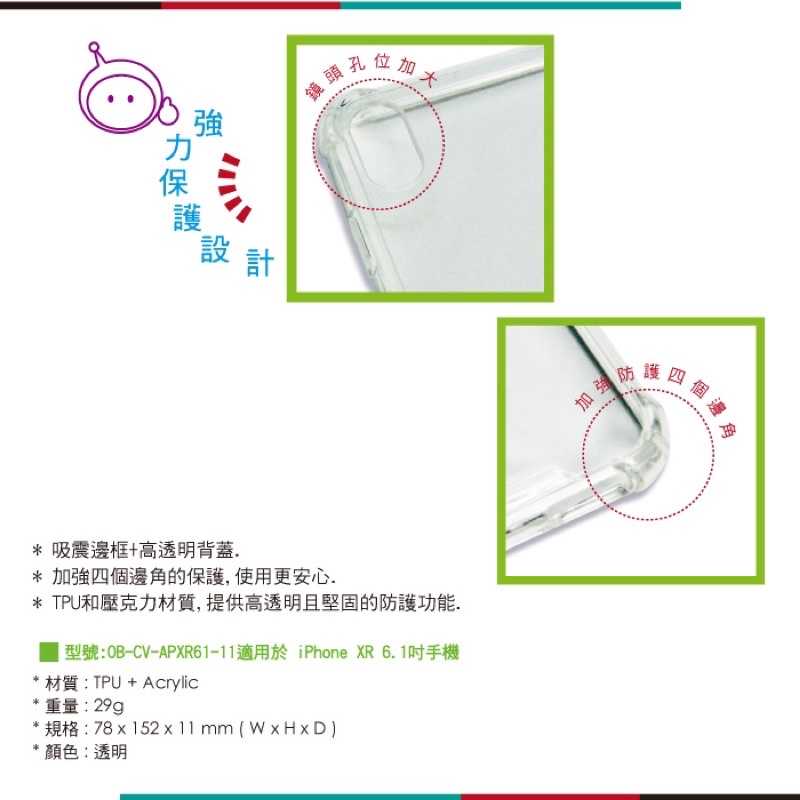 強力保護設計

鏡頭孔位加大

加強防護四個邊角

＊ 吸震邊框+高透明背蓋.
＊ 加強四個邊角的保護, 使用更安心.
＊ TPU和壓克力材質, 提供高透明且堅固的防護功能.

型號:OB-CV-APXR61-11適用於 iPhone XR 6.1吋手機

* 材質 : TPU + Acrylic
* 重量 : 29g
* 規格 : 78 x 152 x 11 mm ( W x H x D )
* 顏色 : 透明