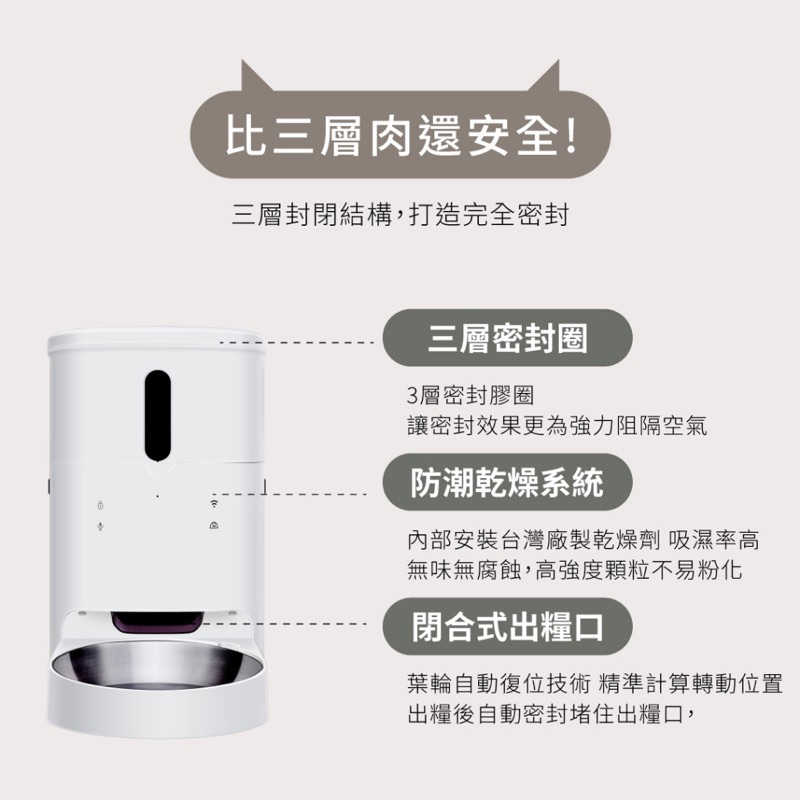 比三層肉還安全!

三層封閉結構,打造完全密封

三層密封圈

3層密封膠圈
讓密封效果更為強力阻隔空氣

防潮乾燥系統

內部安裝台灣廠製乾燥劑 吸濕率高
無味無腐蝕,高強度顆粒不易粉化

閉合式出糧口

葉輪自動復位技術 精準計算轉動位置
出糧後自動密封堵住出糧口,