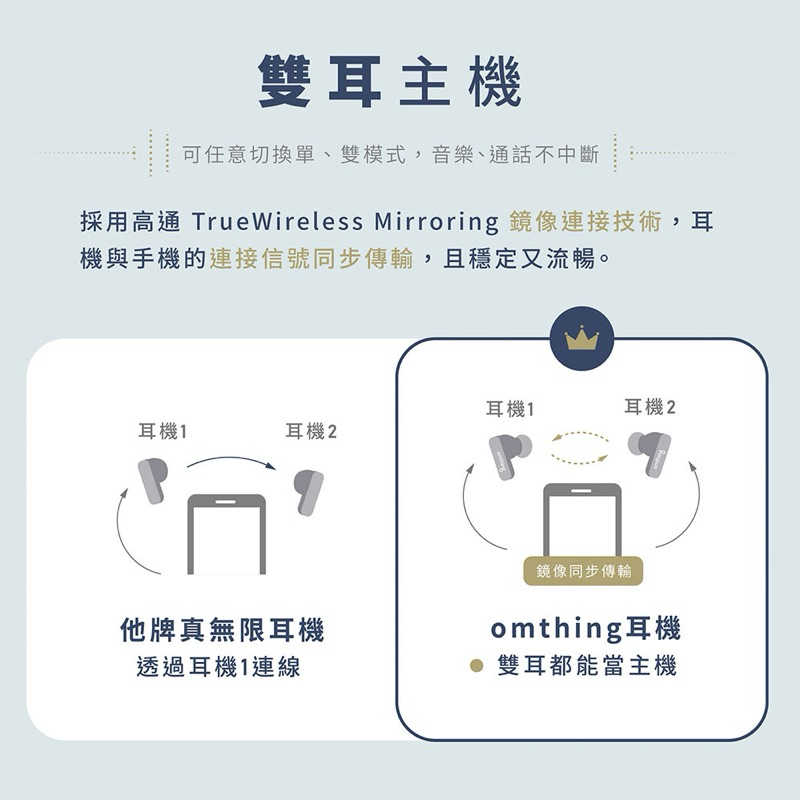 雙耳主機

可任意切換單、雙模式，音樂、通話不中斷

採用高通 TrueWireless Mirroring 鏡像連接技術，耳機與手機的連接信號同步傳輸，且穩定又流暢。

耳機1

耳機2

他牌真無限耳機
透過耳機1連線

耳機1

耳機2

鏡像同步傳輸

omthing耳機
雙耳都能當主機