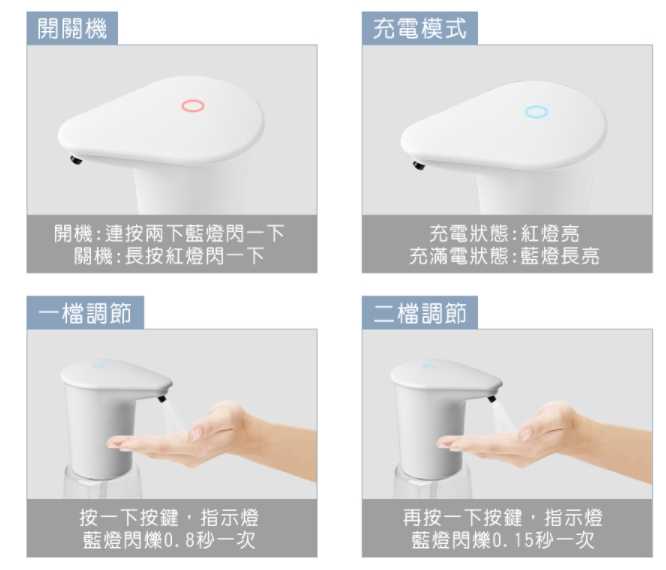 開關機

開機:連按兩下藍燈閃一下
關機:長按紅燈閃一下

充電模式

充電狀態:紅燈亮
充滿電狀態:藍燈長亮

一檔調節

按一下按鍵，指示燈
藍燈閃爍0.8秒一次

二檔調節

再按一下按鍵，指示燈
藍燈閃爍0.15秒一次