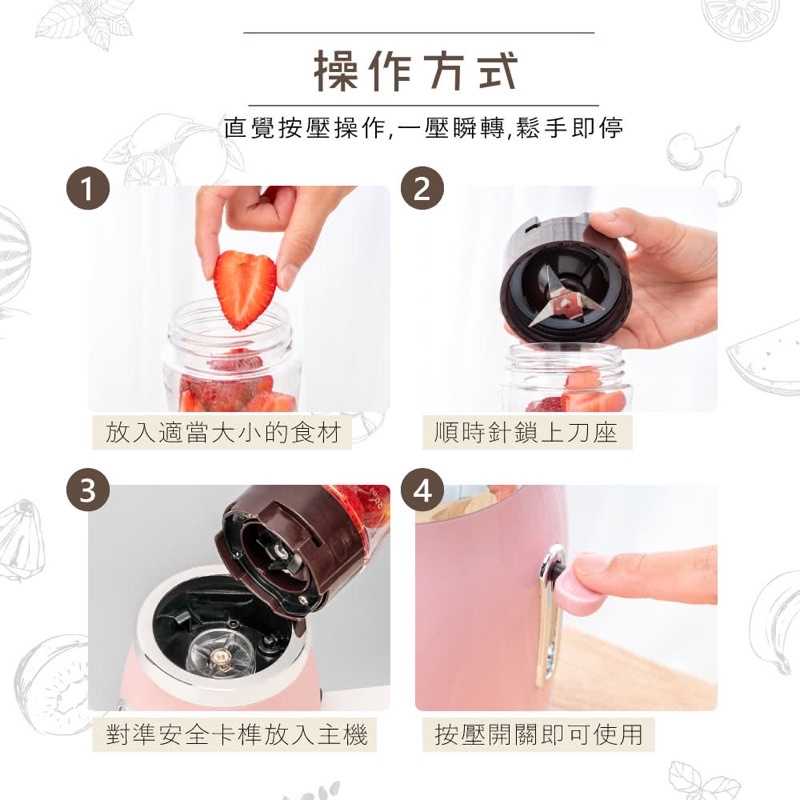 操作方式

直覺按壓操作,一壓瞬轉,鬆手即停

1

放入適當大小的食材

2

順時針鎖上刀座

3

對準安全卡榫放入主機

4

按壓開關即可使用