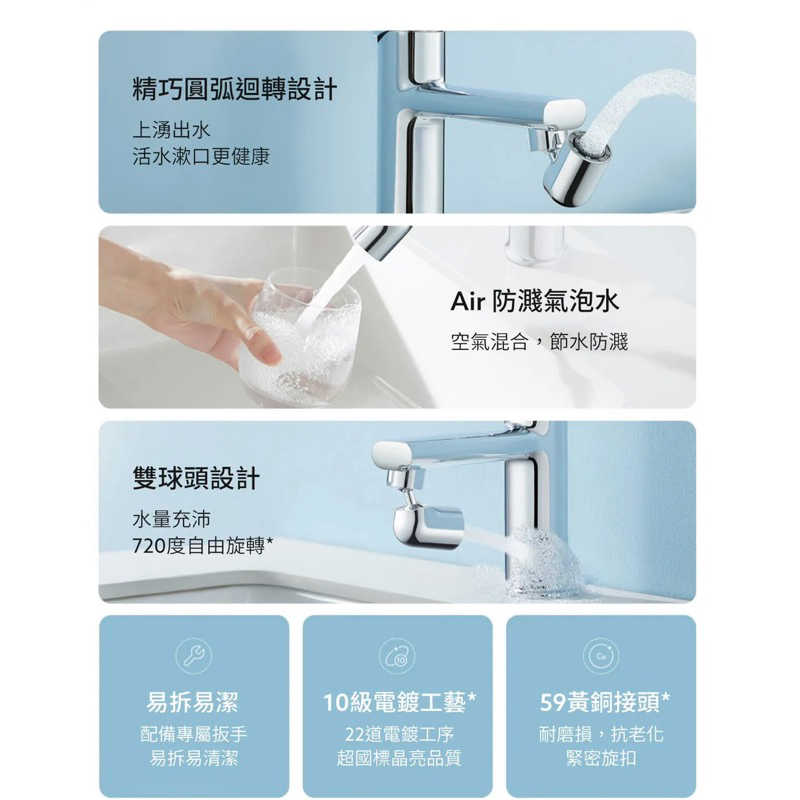 精巧圓弧迴轉設計

上湧出水
活水漱口更健康

Air 防濺氣泡水

空氣混合，節水防濺

雙球頭設計

水量充沛
720度自由旋轉*

易拆易潔

配備專屬扳手
易拆易清潔

10級電鍍工藝*

22道電鍍工序
超國標晶亮品質

59黃銅接頭*

耐磨損，抗老化
緊密旋扣