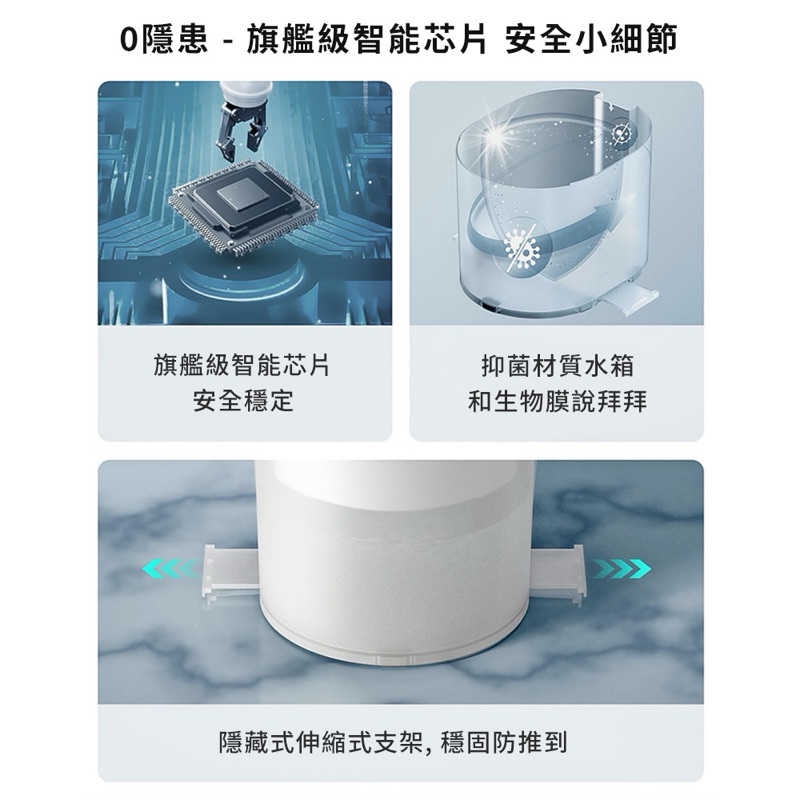 0隱患 - 旗艦級智能芯片 安全小細節

旗艦級智能芯片
安全穩定

抑菌材質水箱
和生物膜說拜拜

隱藏式伸縮式支架, 穩固防推到