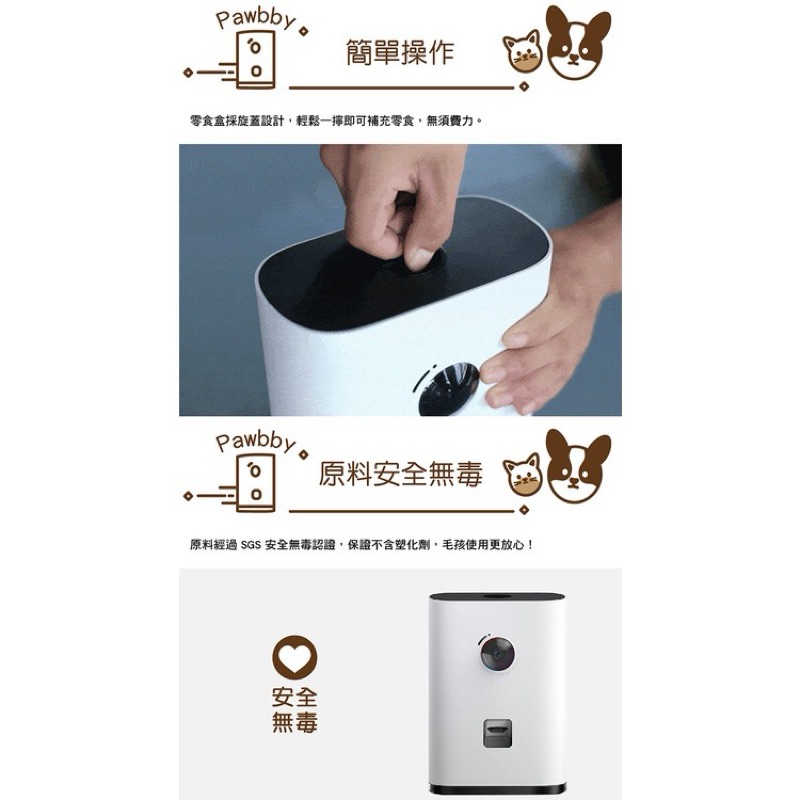 Pawbby

簡單操作

零食盒採旋蓋設計，輕鬆一擰即可補充零食，無須費力。

Pawbby

原料安全無毒

原料經過 SGS 安全無毒認證，保證不含塑化劑，毛孩使用更放心！

安全
無毒